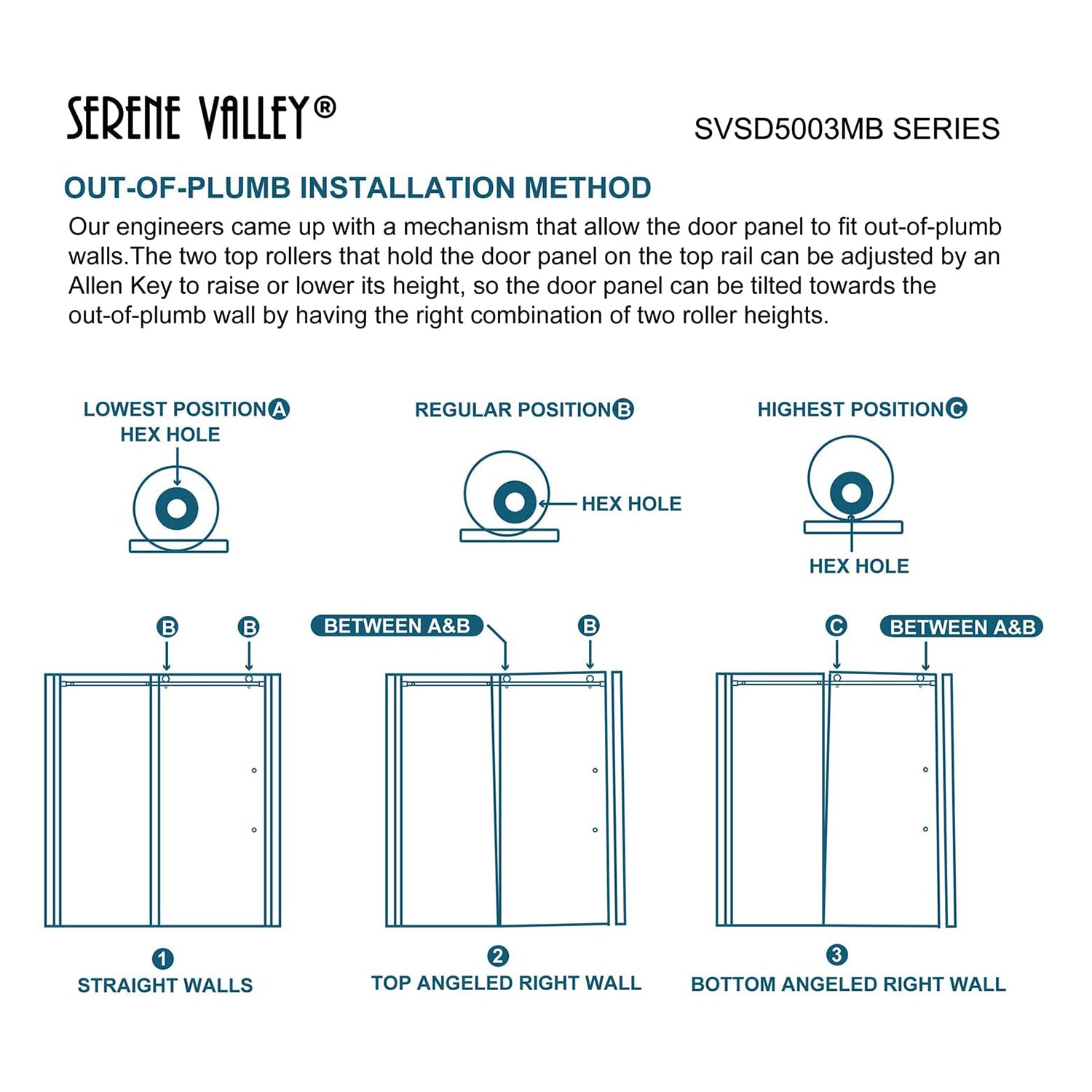 SERENE VALLEY®

SVSD5003MB SERIES

OUT-OF-PLUMB INSTALLATION METHOD

Our engineers came up with a mechanism that allow the door panel to fit out-of-plumb walls.The two top rollers that hold the door panel on the top rail can be adjusted by an Allen Key to raise or lower its height, so the door panel can be tilted towards the out-of-plumb wall by having the right combination of two roller heights.

LOWEST POSITION A
HEX HOLE

REGULAR POSITION B
HEX HOLE

HIGHEST POSITION C
HEX HOLE

B B

BETWEEN A&B B

C BETWEEN A&B

1
STRAIGHT WALLS

2
TOP ANGELED RIGHT WALL

3
BOTTOM ANGELED RIGHT WALL