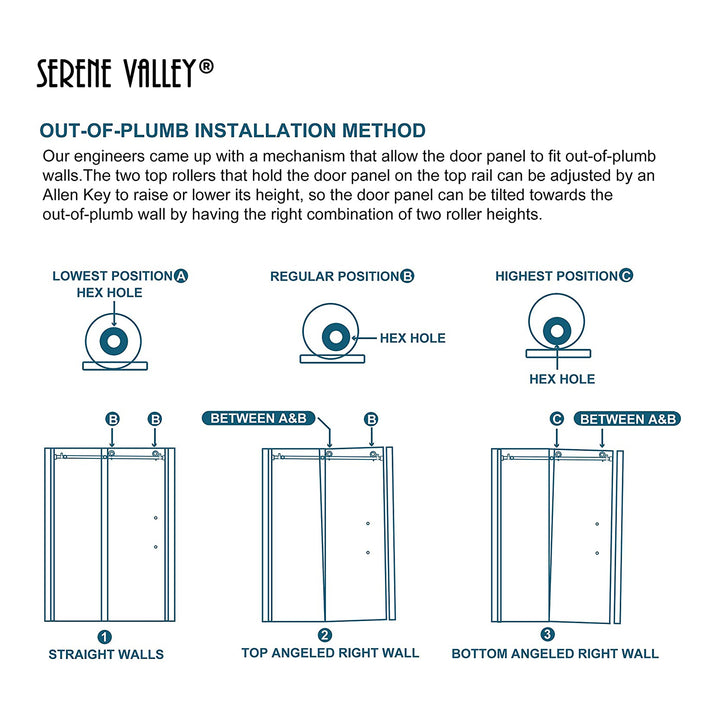 SERENE VALLEY®

OUT-OF-PLUMB INSTALLATION METHOD

Our engineers came up with a mechanism that allow the door panel to fit out-of-plumb walls.The two top rollers that hold the door panel on the top rail can be adjusted by an Allen Key to raise or lower its height, so the door panel can be tilted towards the out-of-plumb wall by having the right combination of two roller heights.

LOWEST POSITION A
HEX HOLE

REGULAR POSITION B
HEX HOLE

HIGHEST POSITION C
HEX HOLE

B B

BETWEEN A&B B

C BETWEEN A&B

1
STRAIGHT WALLS

2
TOP ANGELED RIGHT WALL

3
BOTTOM ANGELED RIGHT WALL