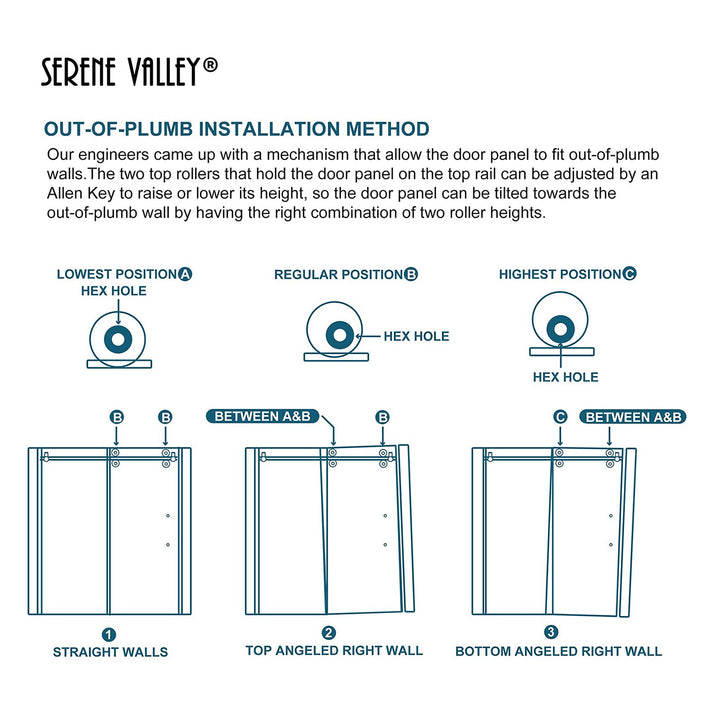 SERENE VALLEY®

OUT-OF-PLUMB INSTALLATION METHOD

Our engineers came up with a mechanism that allow the door panel to fit out-of-plumb walls.The two top rollers that hold the door panel on the top rail can be adjusted by an Allen Key to raise or lower its height, so the door panel can be tilted towards the out-of-plumb wall by having the right combination of two roller heights.

LOWEST POSITION A
HEX HOLE

REGULAR POSITION B
HEX HOLE

HIGHEST POSITION C
HEX HOLE

B B

BETWEEN A&B B

C BETWEEN A&B

1
STRAIGHT WALLS

2
TOP ANGELED RIGHT WALL

3
BOTTOM ANGELED RIGHT WALL