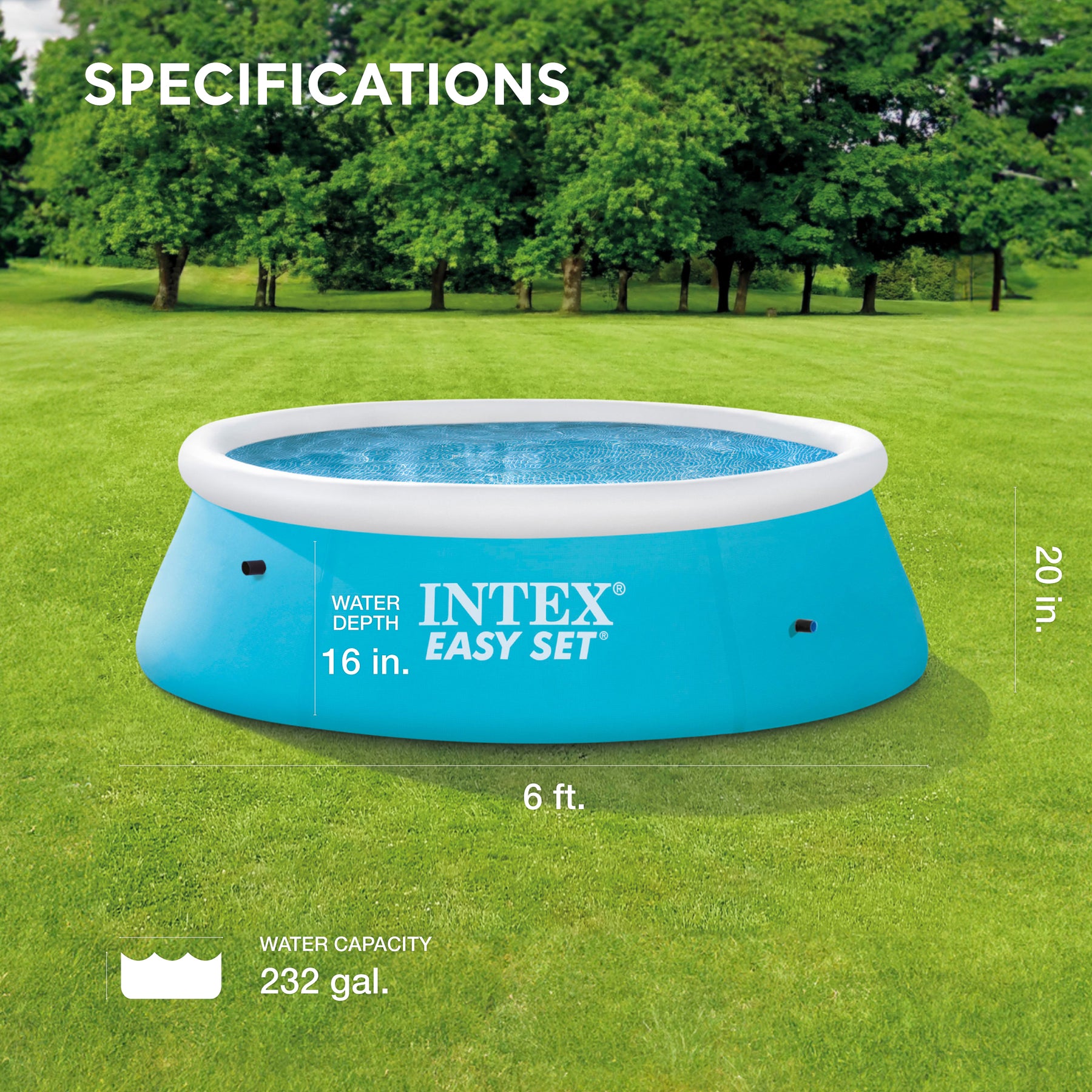 SPECIFICATIONS

WATER DEPTH
16 in.

INTEX®
EASY SET®

20 in.

6 ft.

WATER CAPACITY
232 gal.