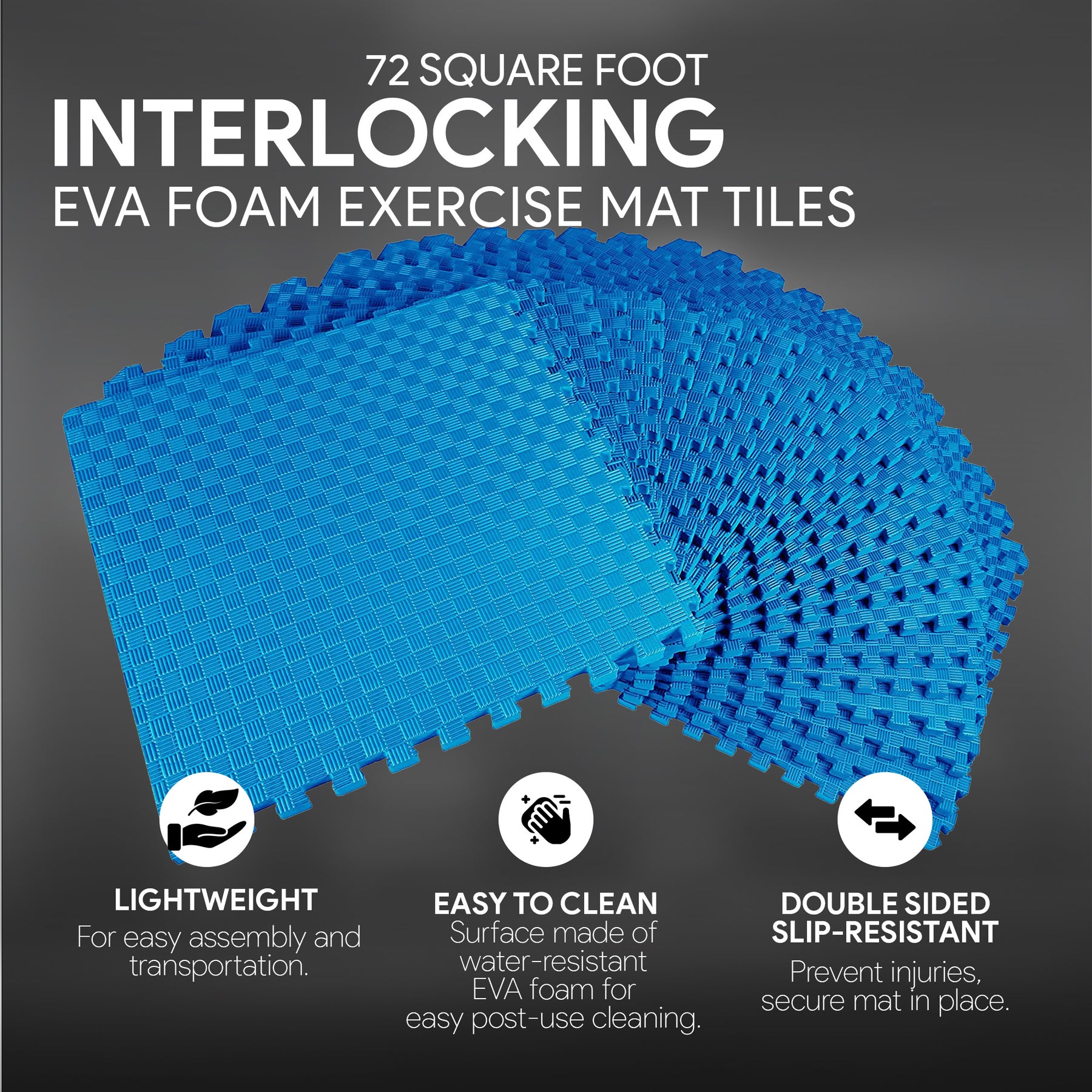 72 SQUARE FOOT
INTERLOCKING
EVA FOAM EXERCISE MAT TILES

LIGHTWEIGHT
For easy assembly and transportation.

EASY TO CLEAN
Surface made of water-resistant EVA foam for easy post-use cleaning.

DOUBLE SIDED SLIP-RESISTANT
Prevent injuries, secure mat in place.