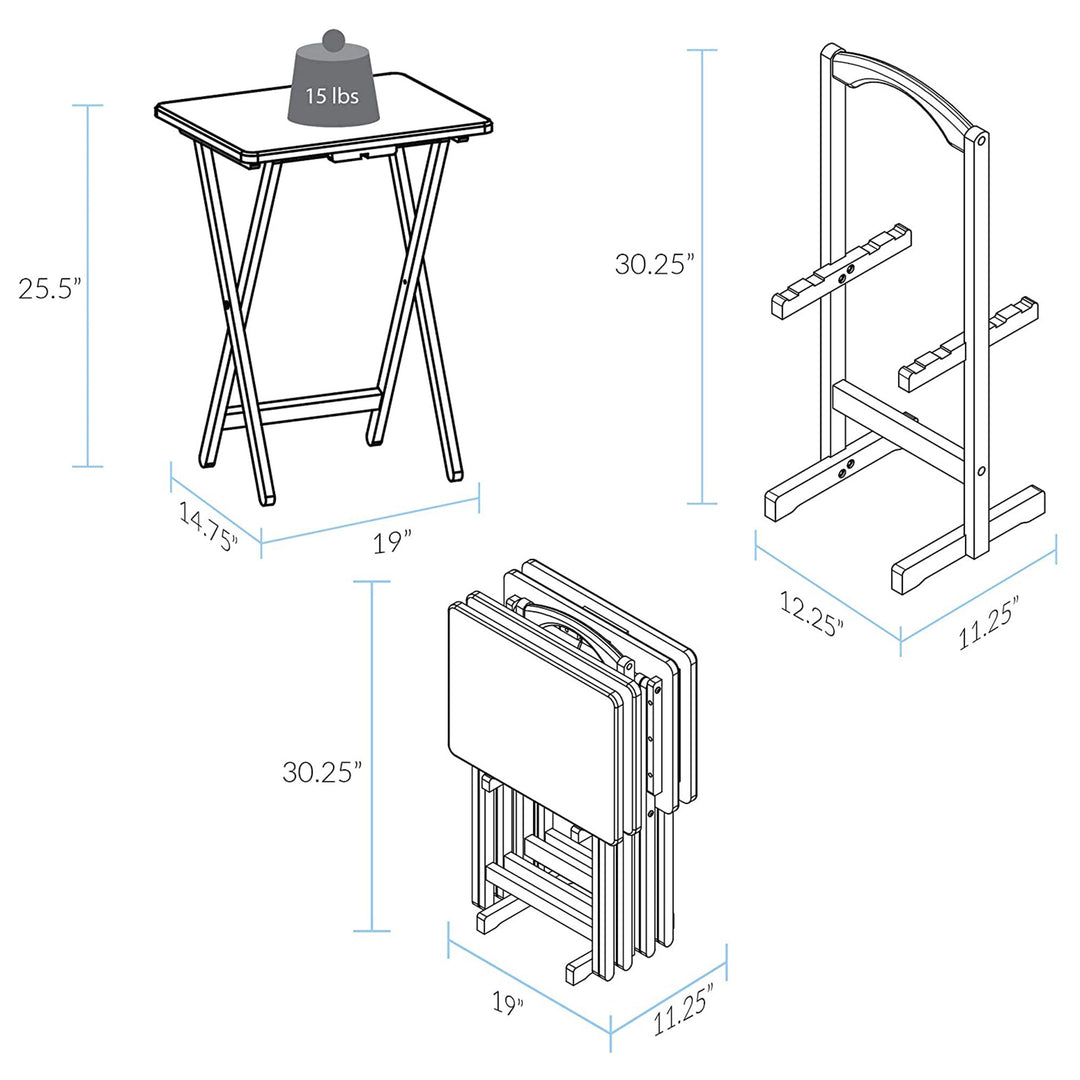 15 lbs

25.5”

14.75”

19”

30.25”

12.25”

11.25”

30.25”

19”

11.25”