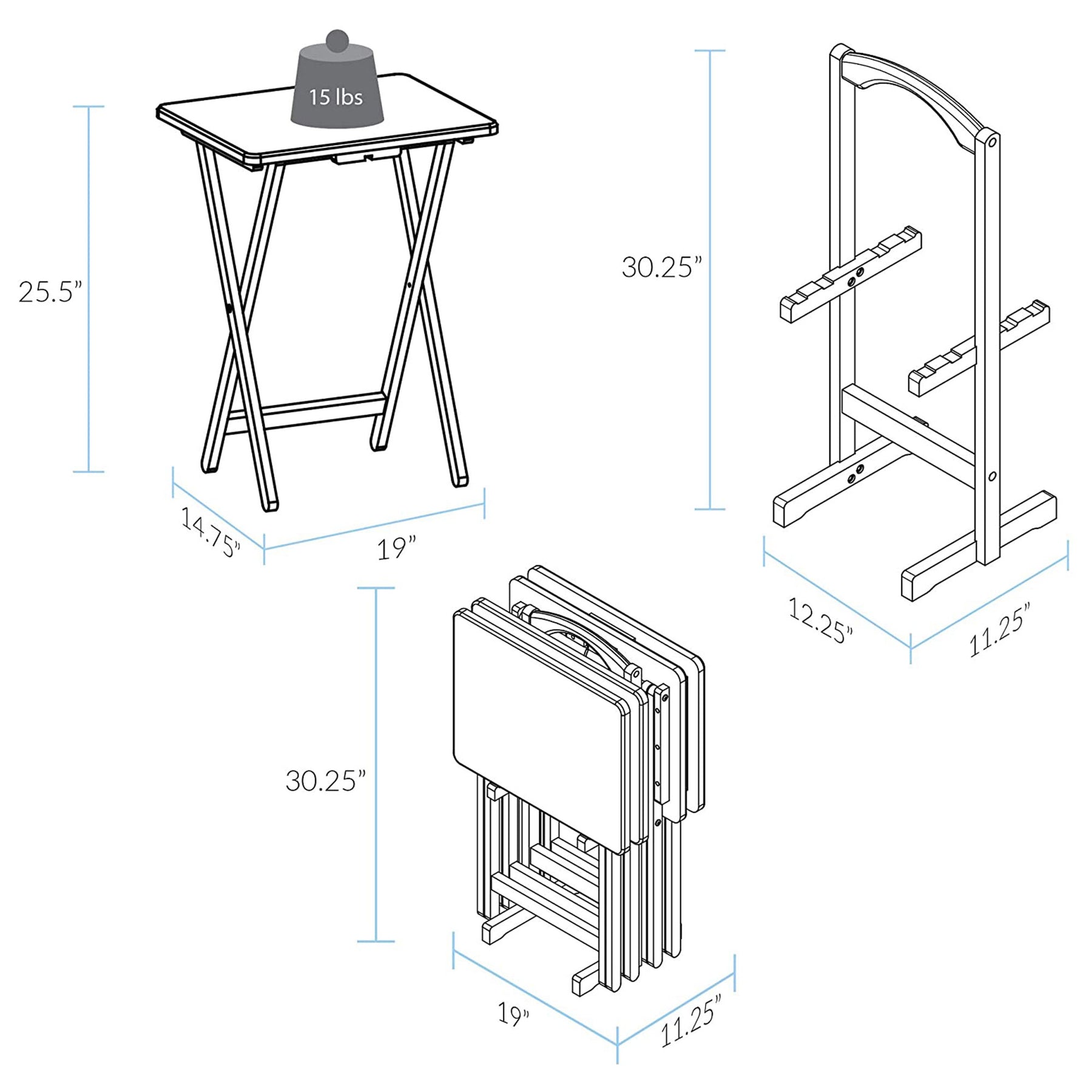 15 lbs

25.5”

14.75”

19”

30.25”

12.25”

11.25”

30.25”

19”

11.25”