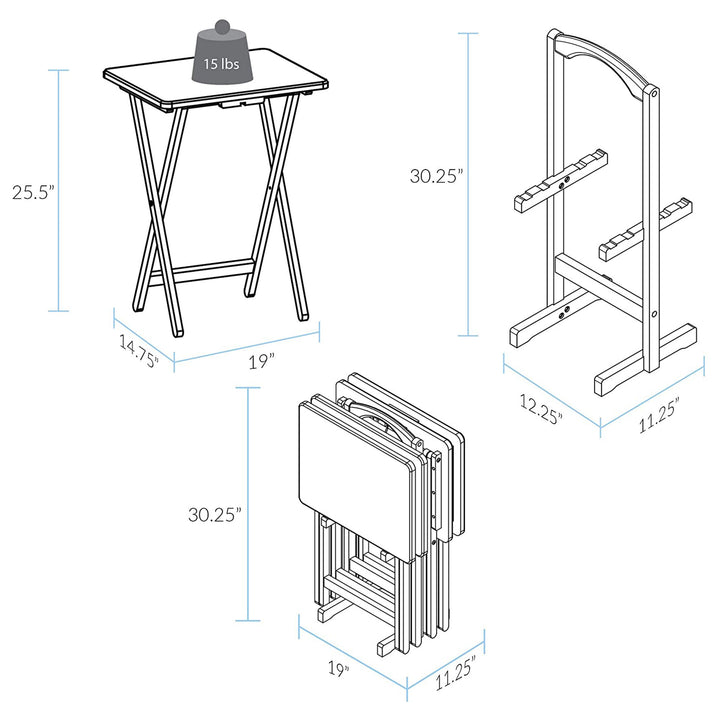 15 lbs

25.5"

14.75"

19"

30.25"

12.25"

11.25"

30.25"

19"

11.25"