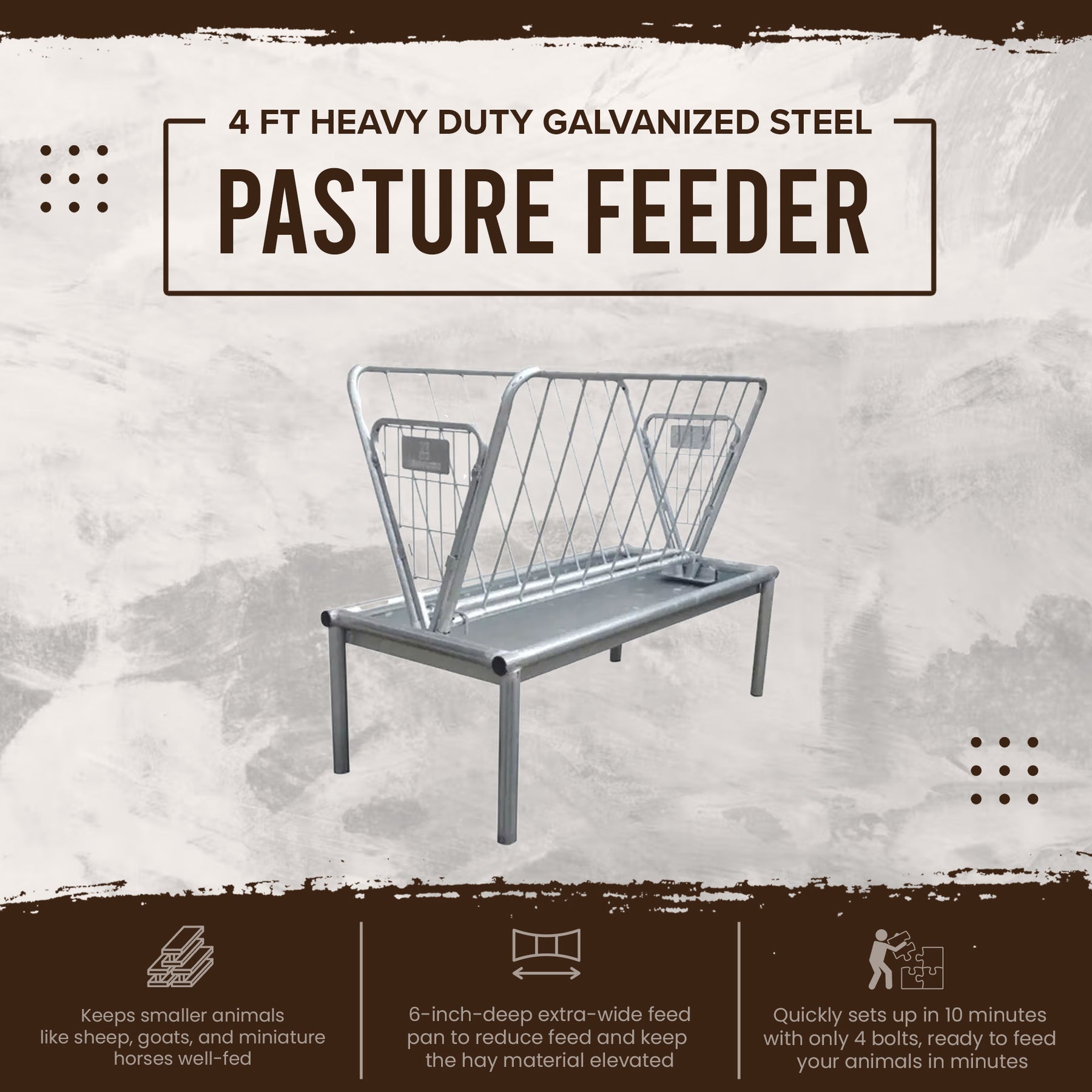 4 FT HEAVY DUTY GALVANIZED STEEL

PASTURE FEEDER

Keeps smaller animals like sheep, goats, and miniature horses well-fed

6-inch-deep extra-wide feed pan to reduce feed and keep the hay material elevated

Quickly sets up in 10 minutes with only 4 bolts, ready to feed your animals in minutes