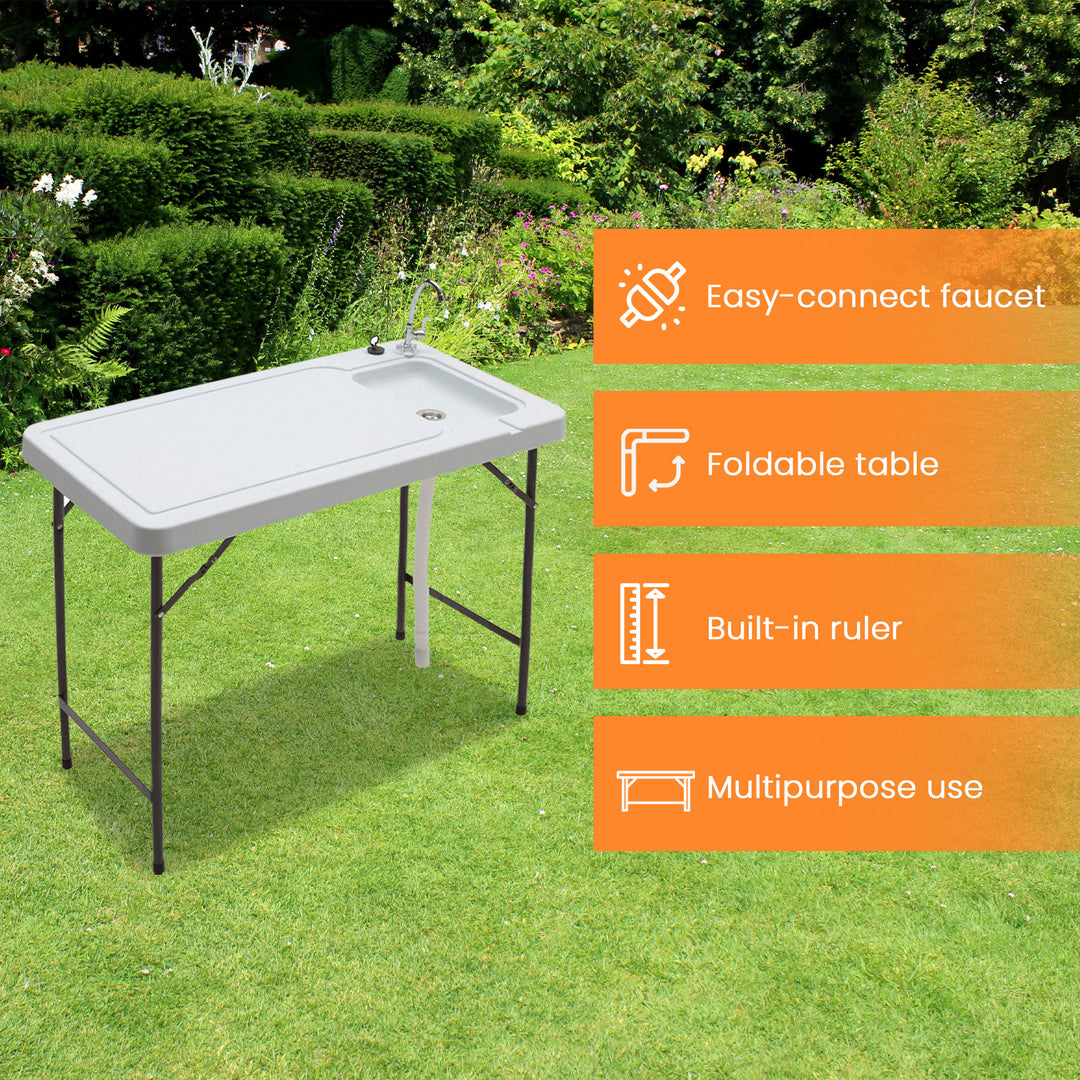 Easy-connect faucet

Foldable table

Built-in ruler

Multipurpose use