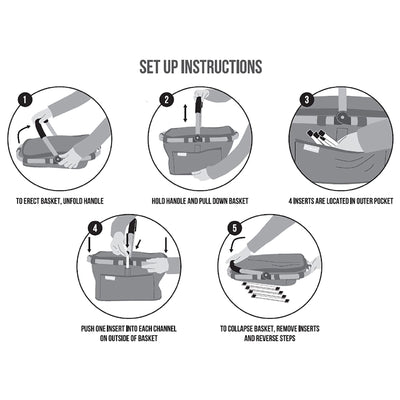 SET UP INSTRUCTIONS

1

TO ERECT BASKET, UNFOLD HANDLE

2

HOLD HANDLE AND PULL DOWN BASKET

3

4 INSERTS ARE LOCATED IN OUTER POCKET

4

PUSH ONE INSERT INTO EACH CHANNEL ON OUTSIDE OF BASKET

5

TO COLLAPSE BASKET, REMOVE INSERTS AND REVERSE STEPS