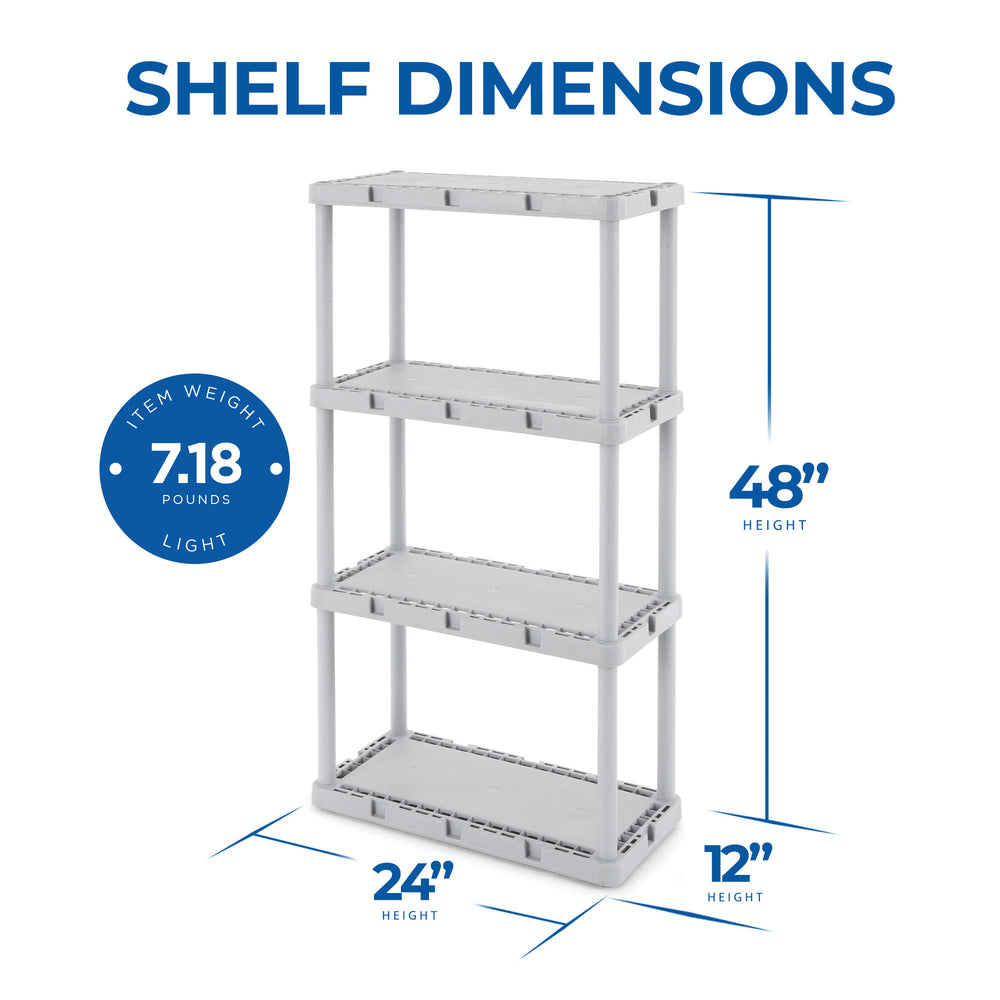 SHELF DIMENSIONS

ITEM WEIGHT
7.18
POUNDS
LIGHT

48"
HEIGHT

24"
HEIGHT

12"
HEIGHT