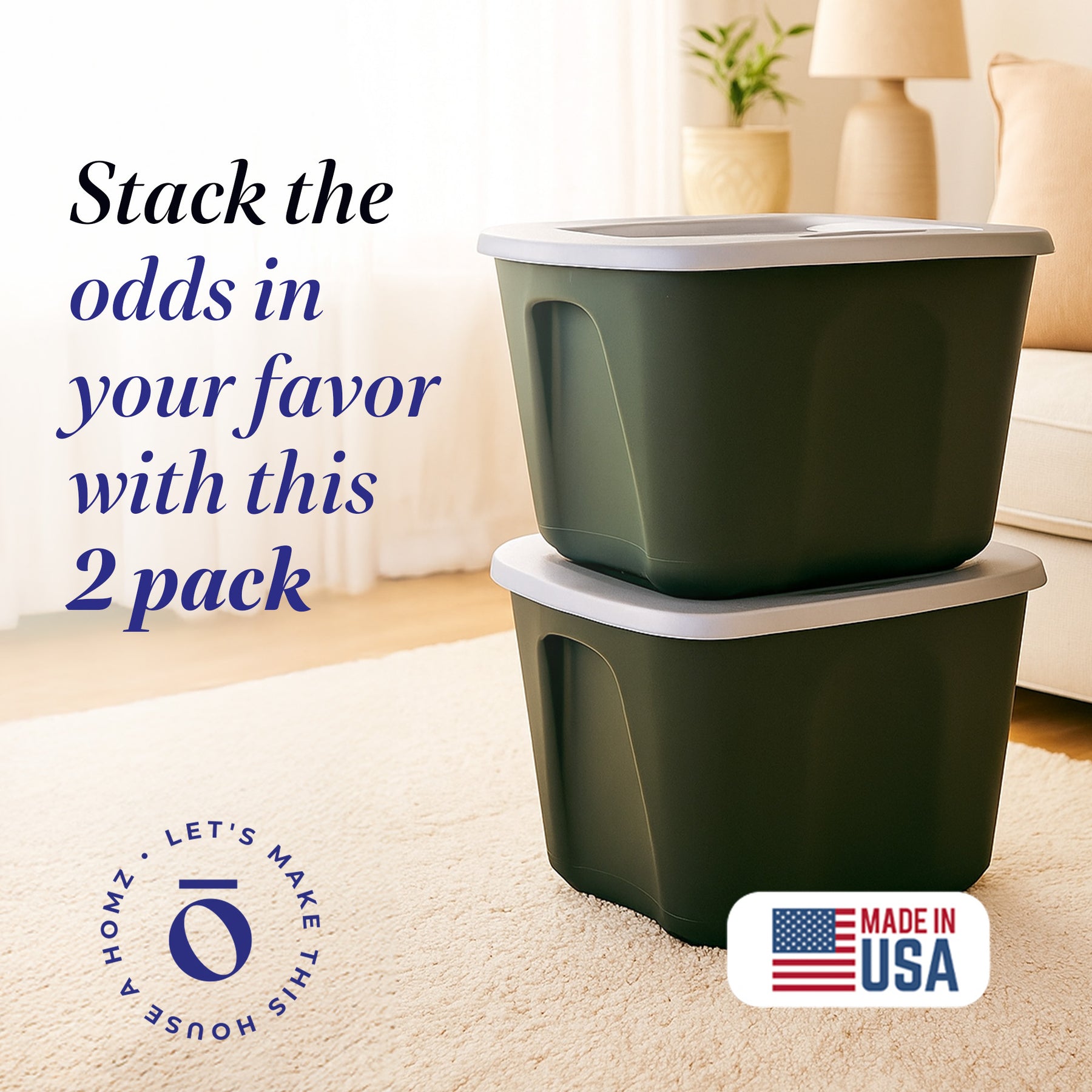 Stack the odds in your favor with this 2 pack

LET'S MAKE THIS HOUSE A HOMZ ·

ō

MADE IN USA