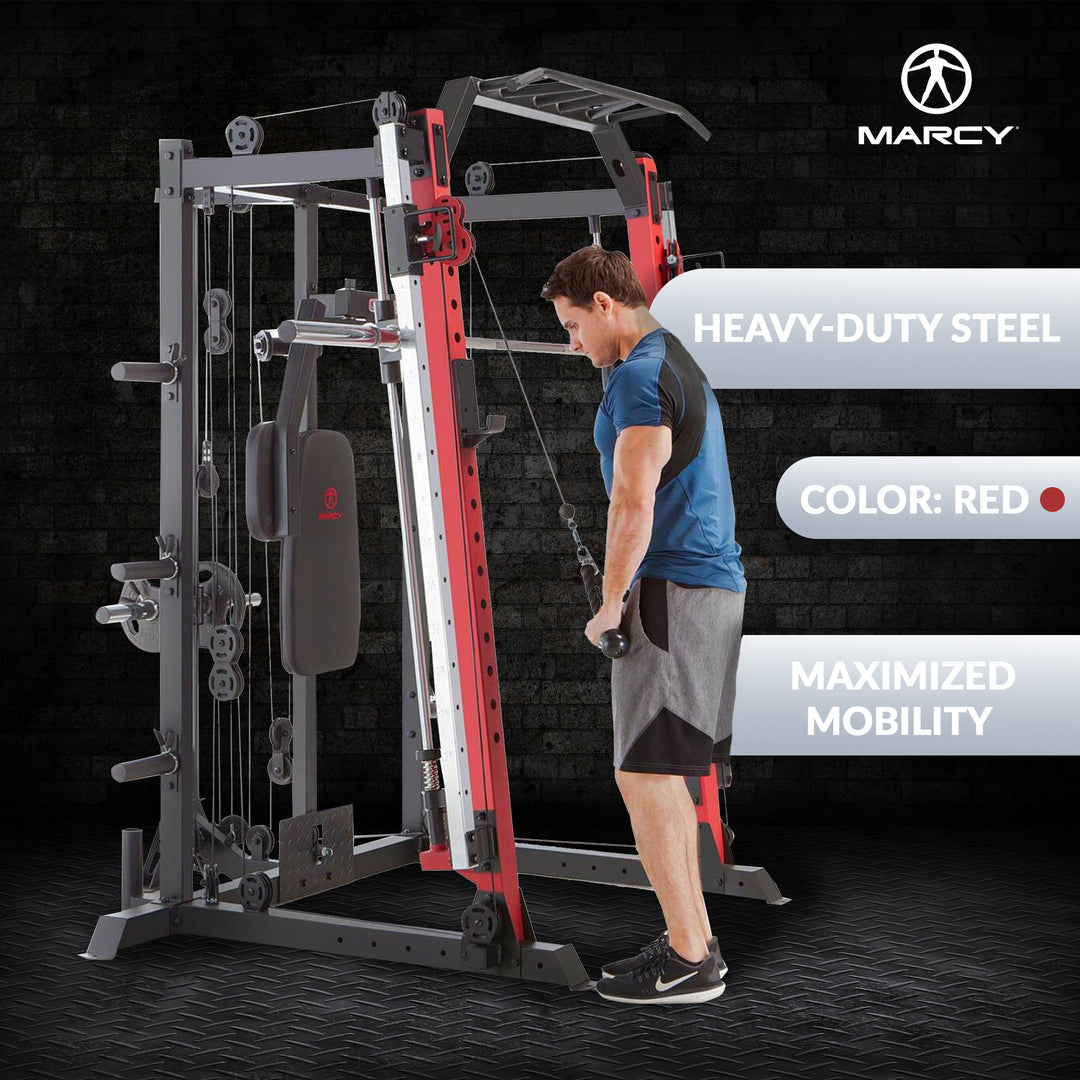 MARCY

HEAVY-DUTY STEEL

COLOR: RED

MAXIMIZED MOBILITY

MARCY