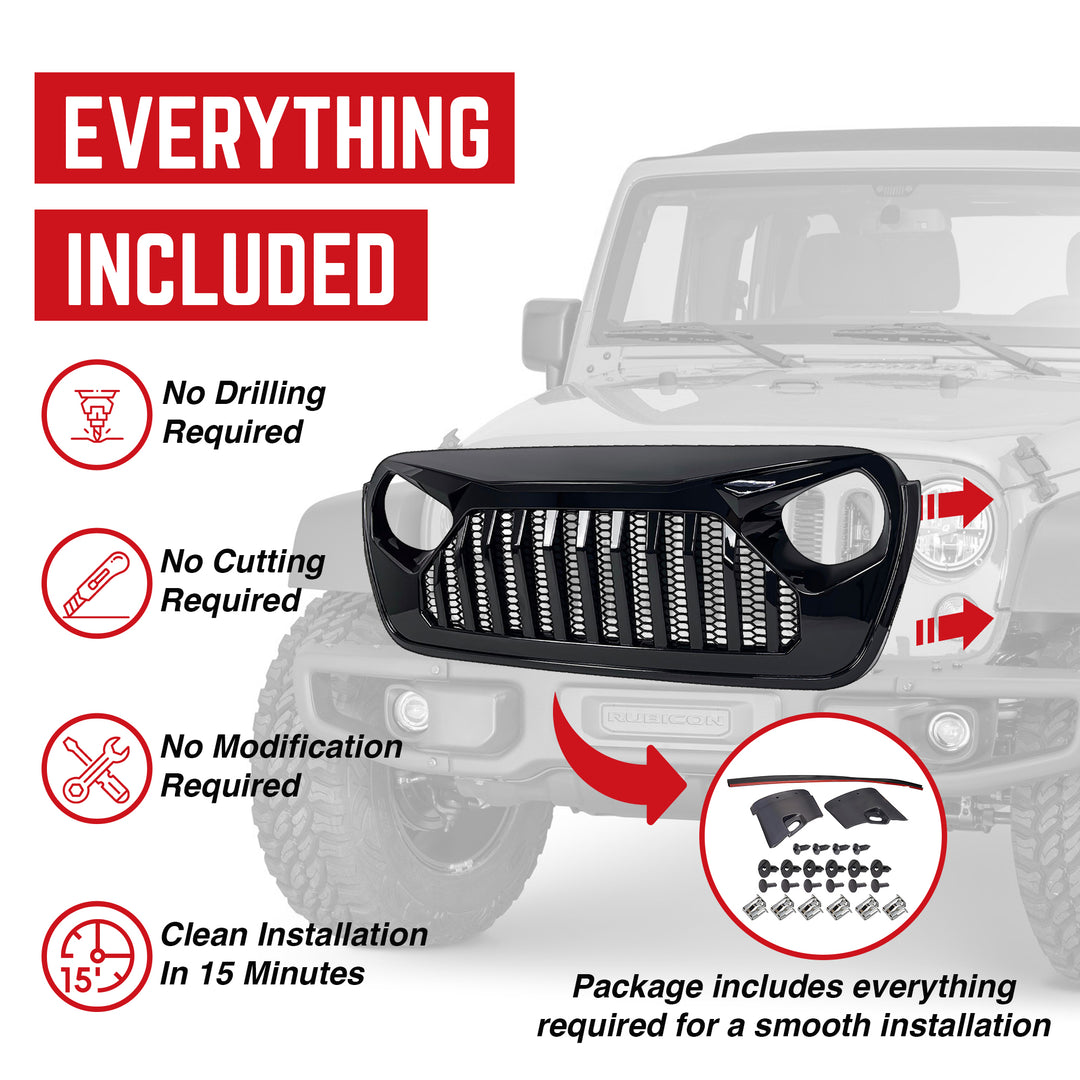 EVERYTHING
INCLUDED

No Drilling Required

No Cutting Required

No Modification Required

15'
Clean Installation In 15 Minutes

RUBICON

Package includes everything required for a smooth installation