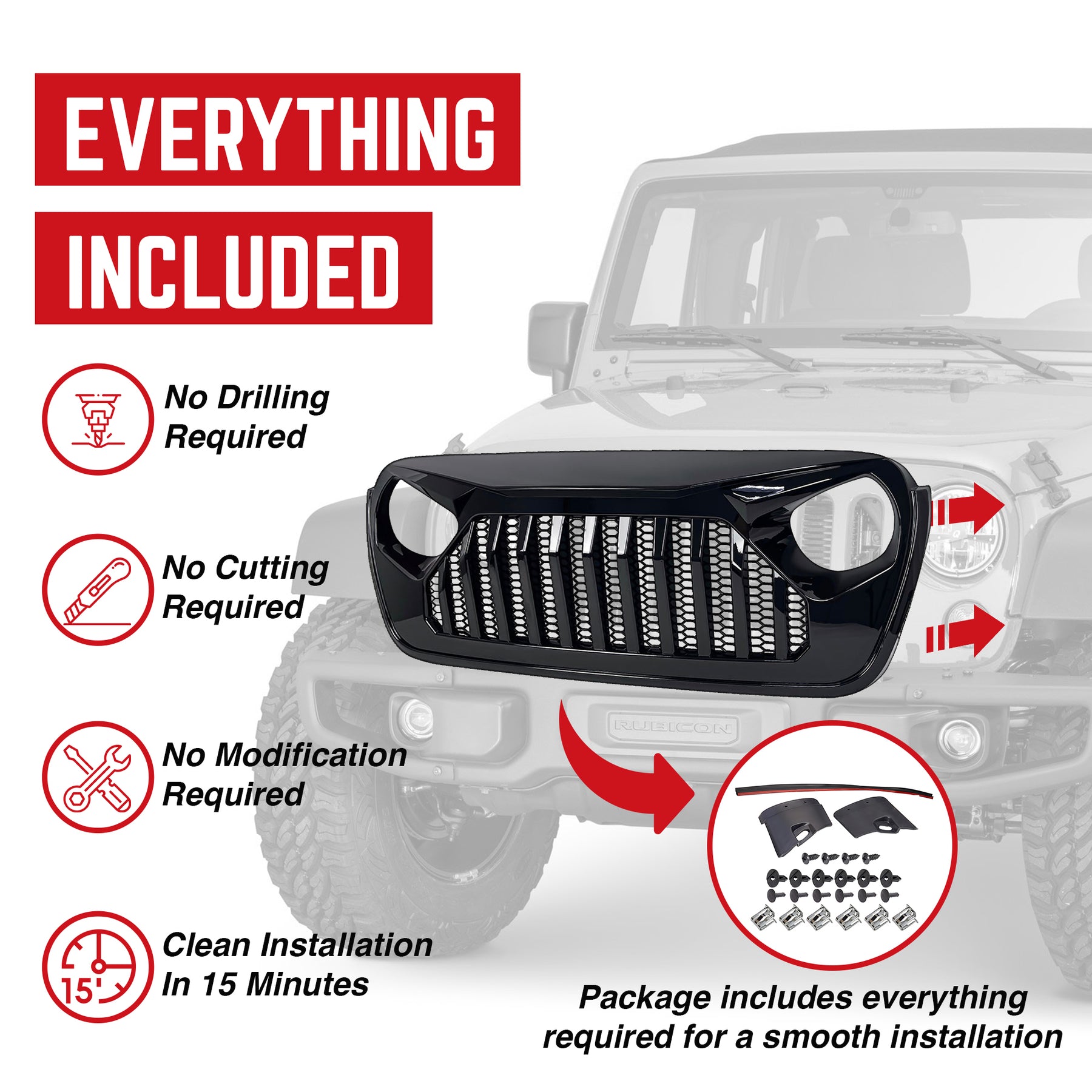 EVERYTHING

INCLUDED

No Drilling Required

No Cutting Required

No Modification Required

15'

Clean Installation In 15 Minutes

RUBICON

Package includes everything required for a smooth installation