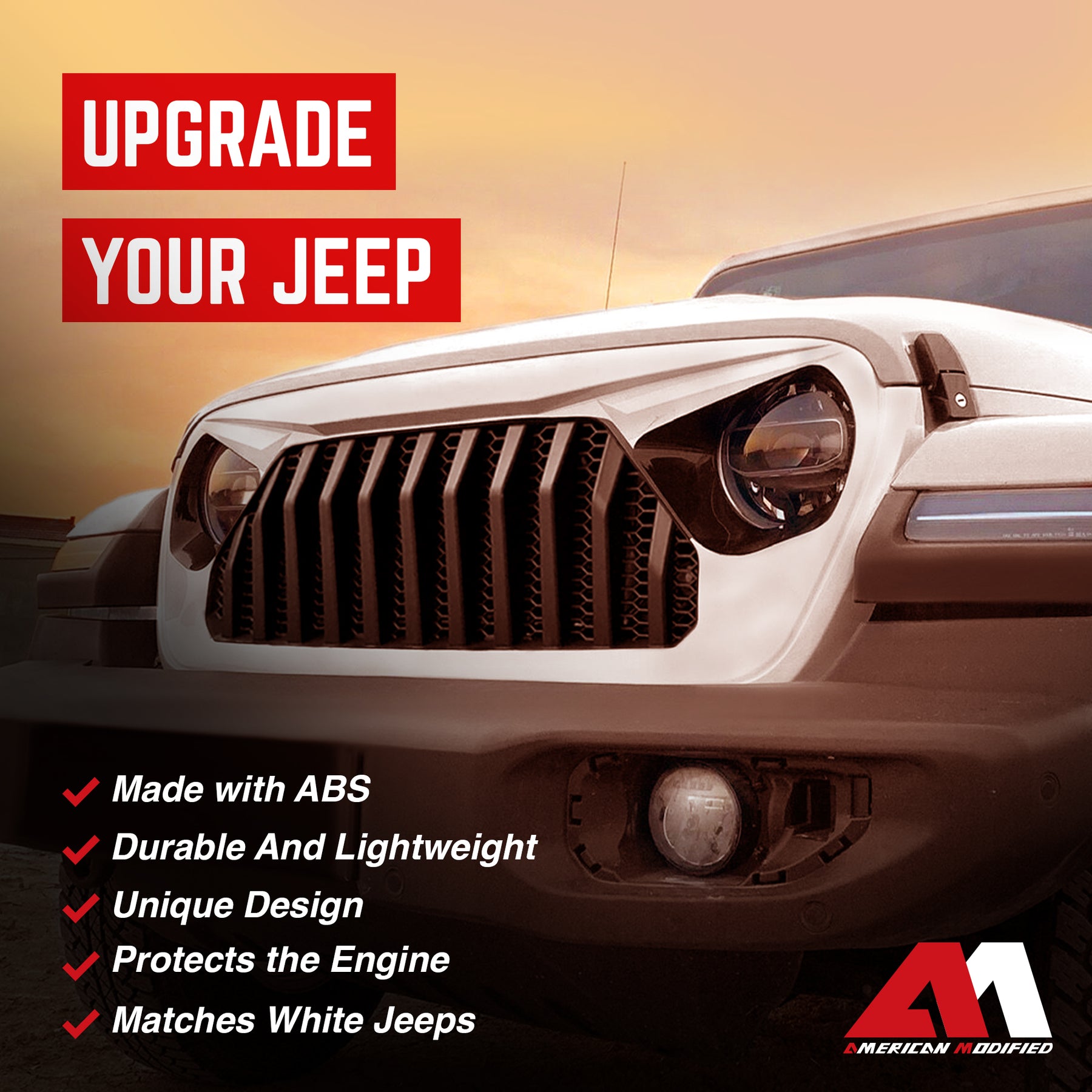 UPGRADE

YOUR JEEP

Made with ABS

Durable And Lightweight

Unique Design

Protects the Engine

Matches White Jeeps

AMERICAN MODIFIED