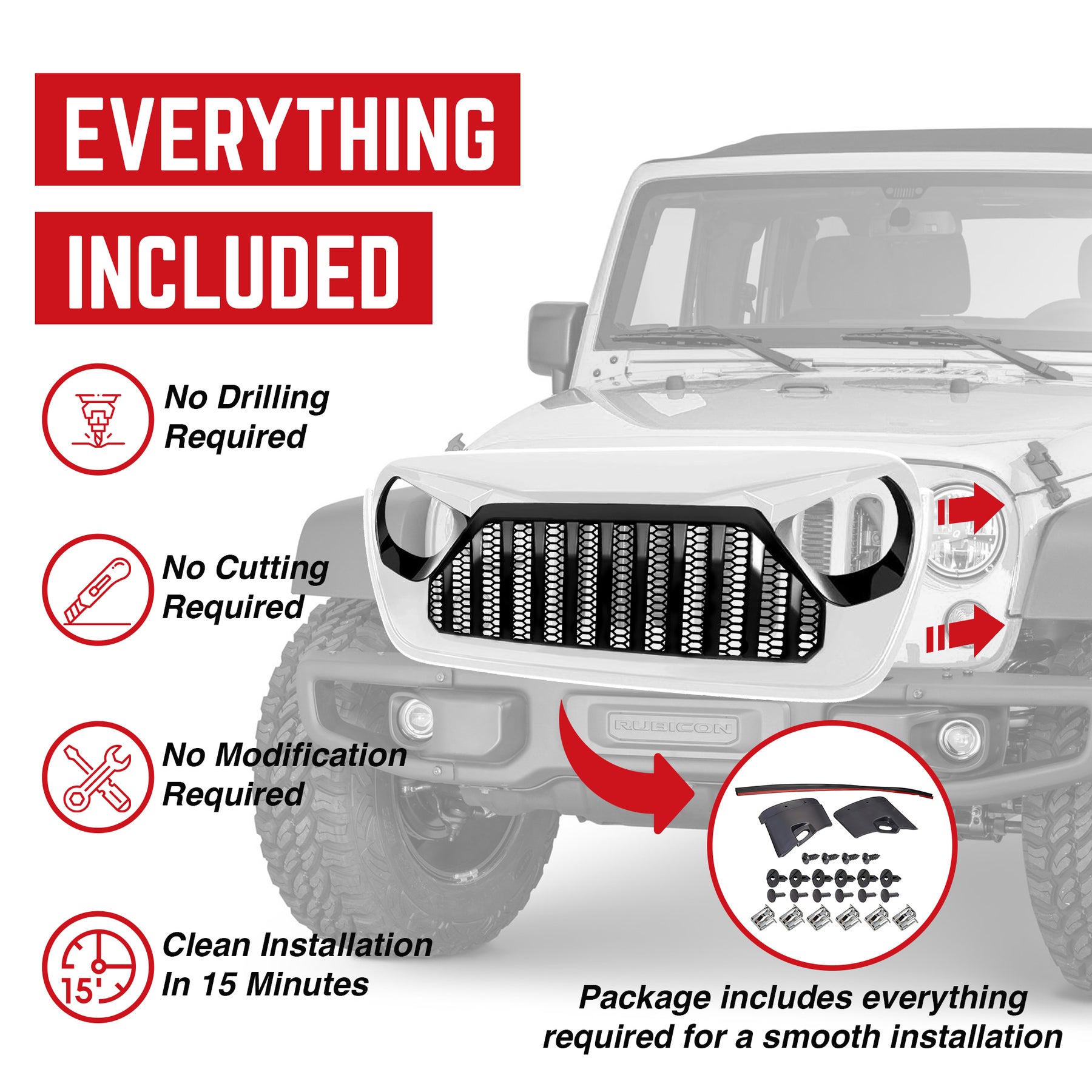 EVERYTHING

INCLUDED

No Drilling Required

No Cutting Required

No Modification Required

15'

Clean Installation In 15 Minutes

RUBICON

Package includes everything required for a smooth installation