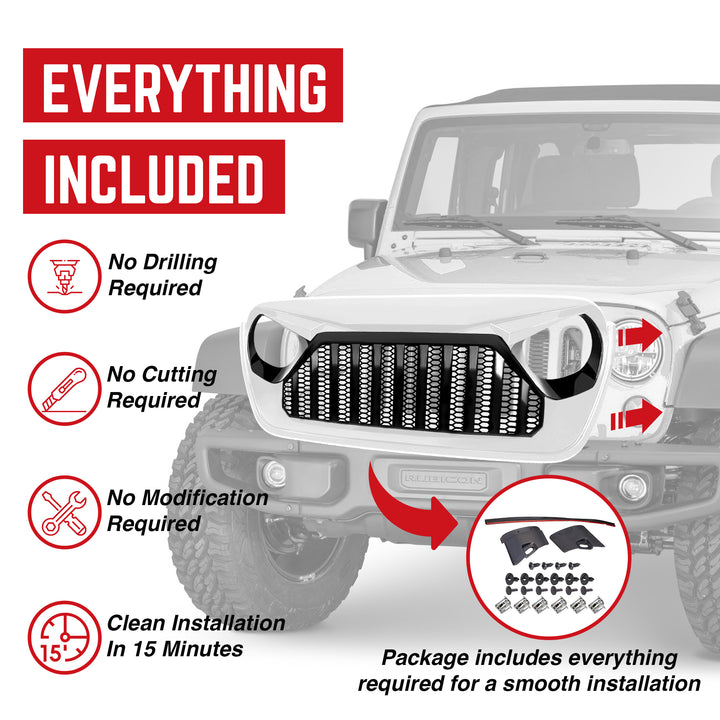 EVERYTHING
INCLUDED

No Drilling Required

No Cutting Required

No Modification Required

15'
Clean Installation In 15 Minutes

RUBICON

Package includes everything required for a smooth installation