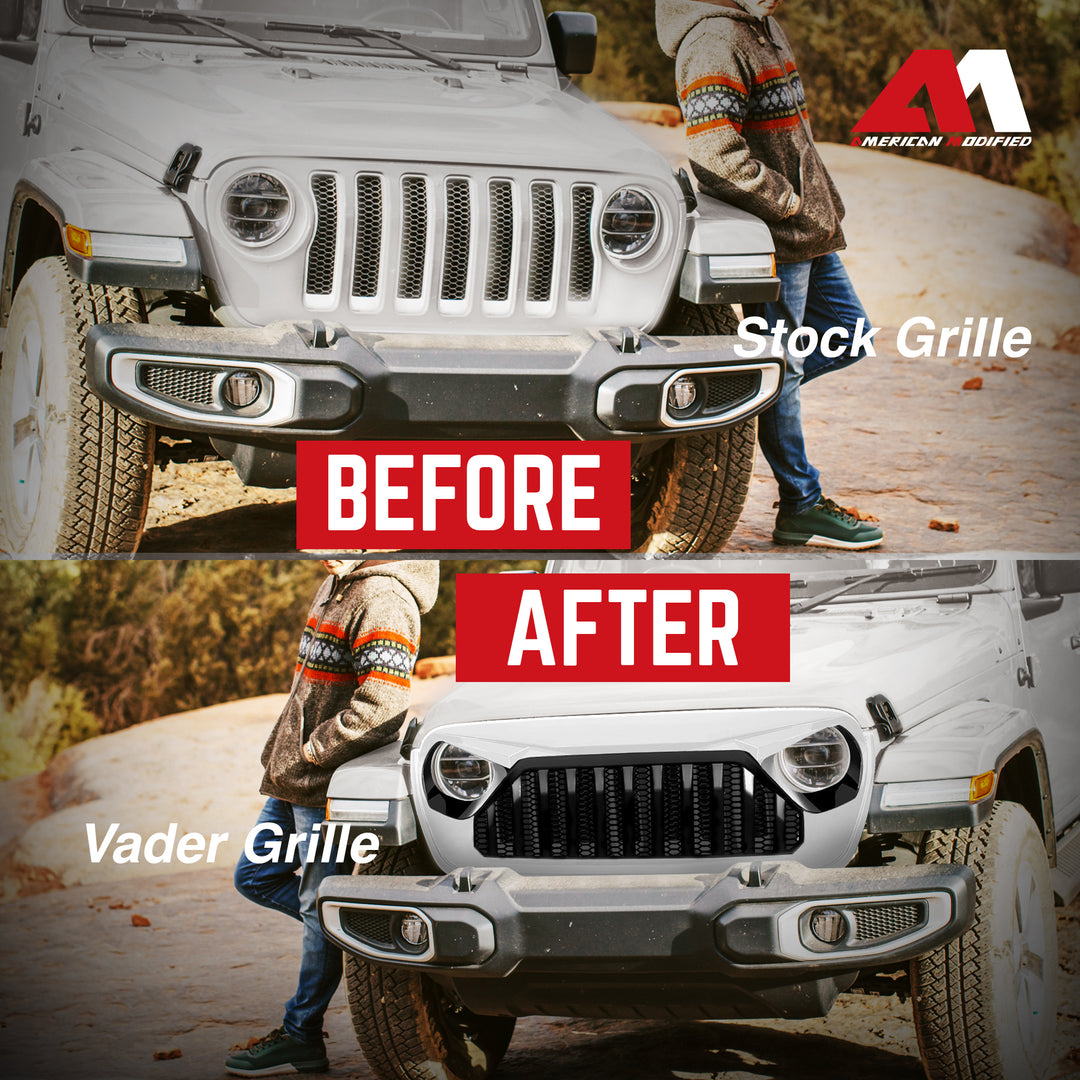 AMERICAN MODIFIED

Stock Grille

BEFORE

AFTER

Vader Grille