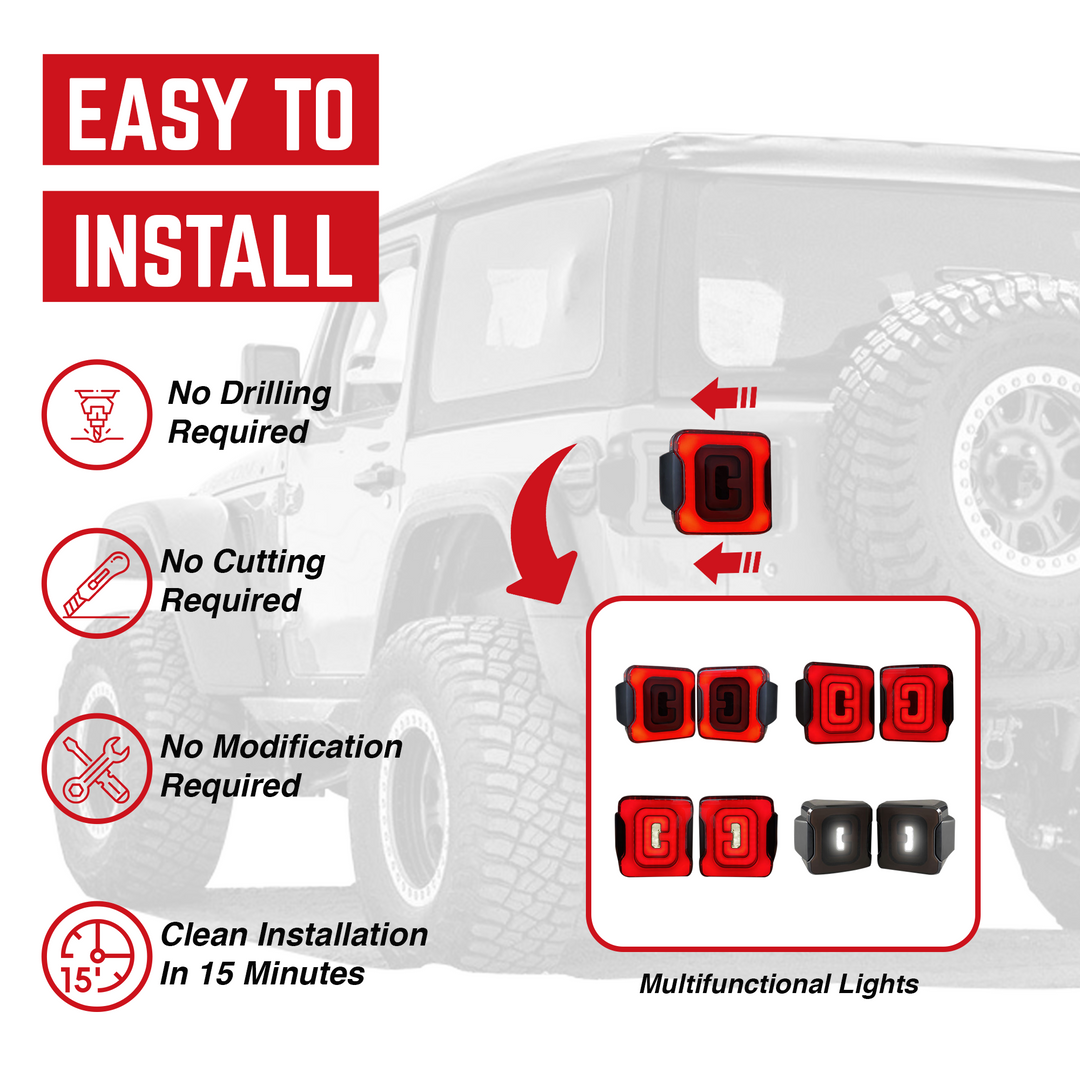 EASY TO INSTALL

No Drilling Required

No Cutting Required

No Modification Required

15'

Clean Installation In 15 Minutes

Multifunctional Lights