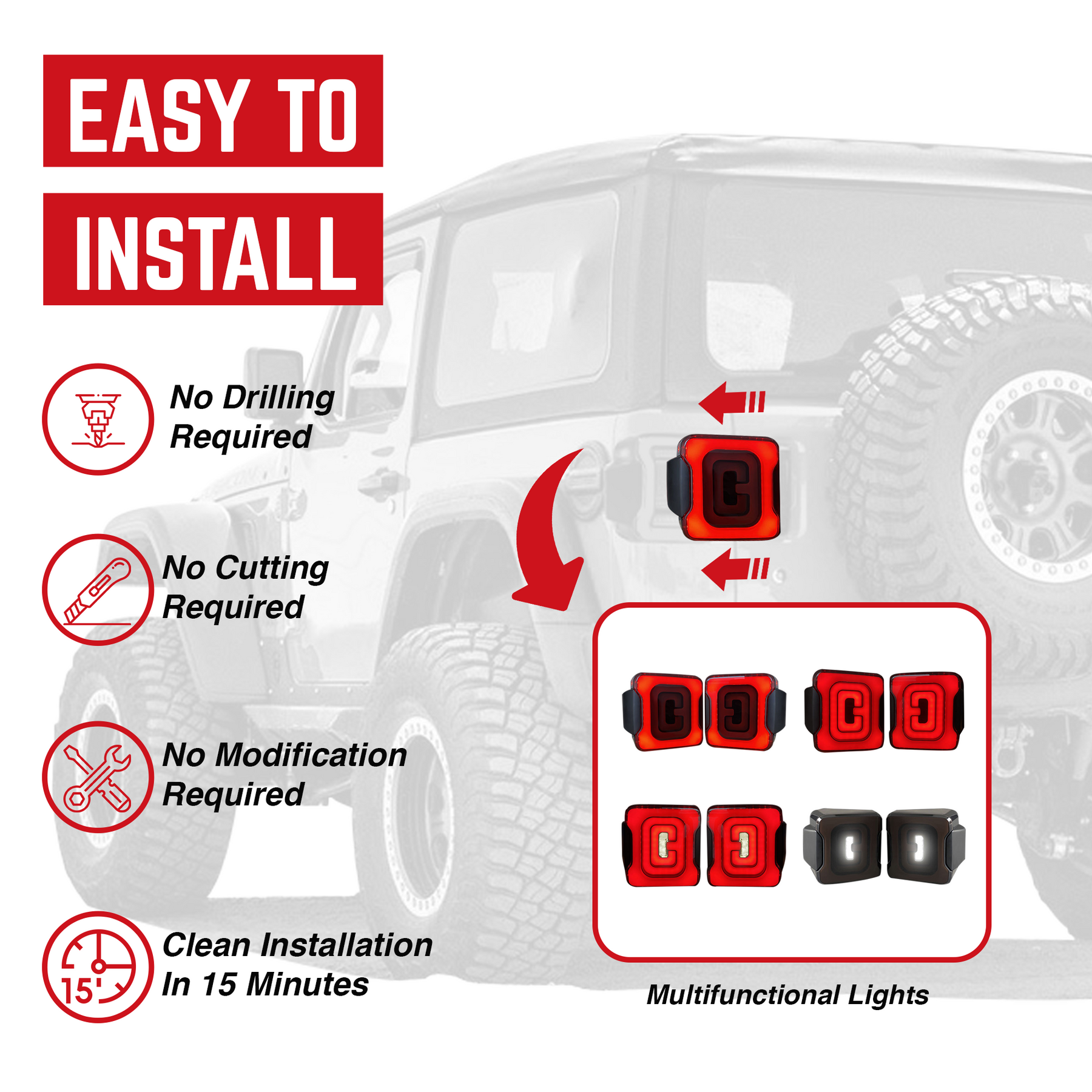 EASY TO

INSTALL

No Drilling Required

No Cutting Required

No Modification Required

15'

Clean Installation In 15 Minutes

Multifunctional Lights