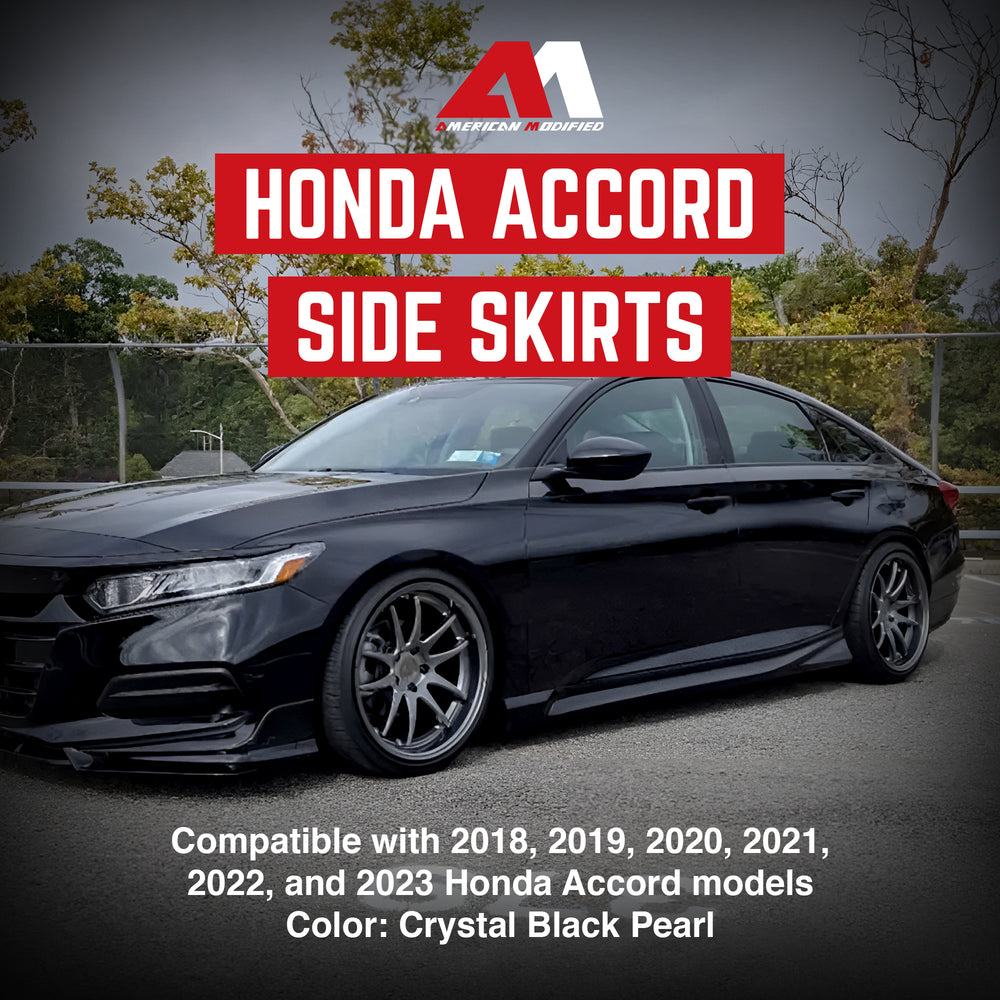 AMERICAN MODIFIED

HONDA ACCORD
SIDE SKIRTS

Compatible with 2018, 2019, 2020, 2021, 2022, and 2023 Honda Accord models
Color: Crystal Black Pearl