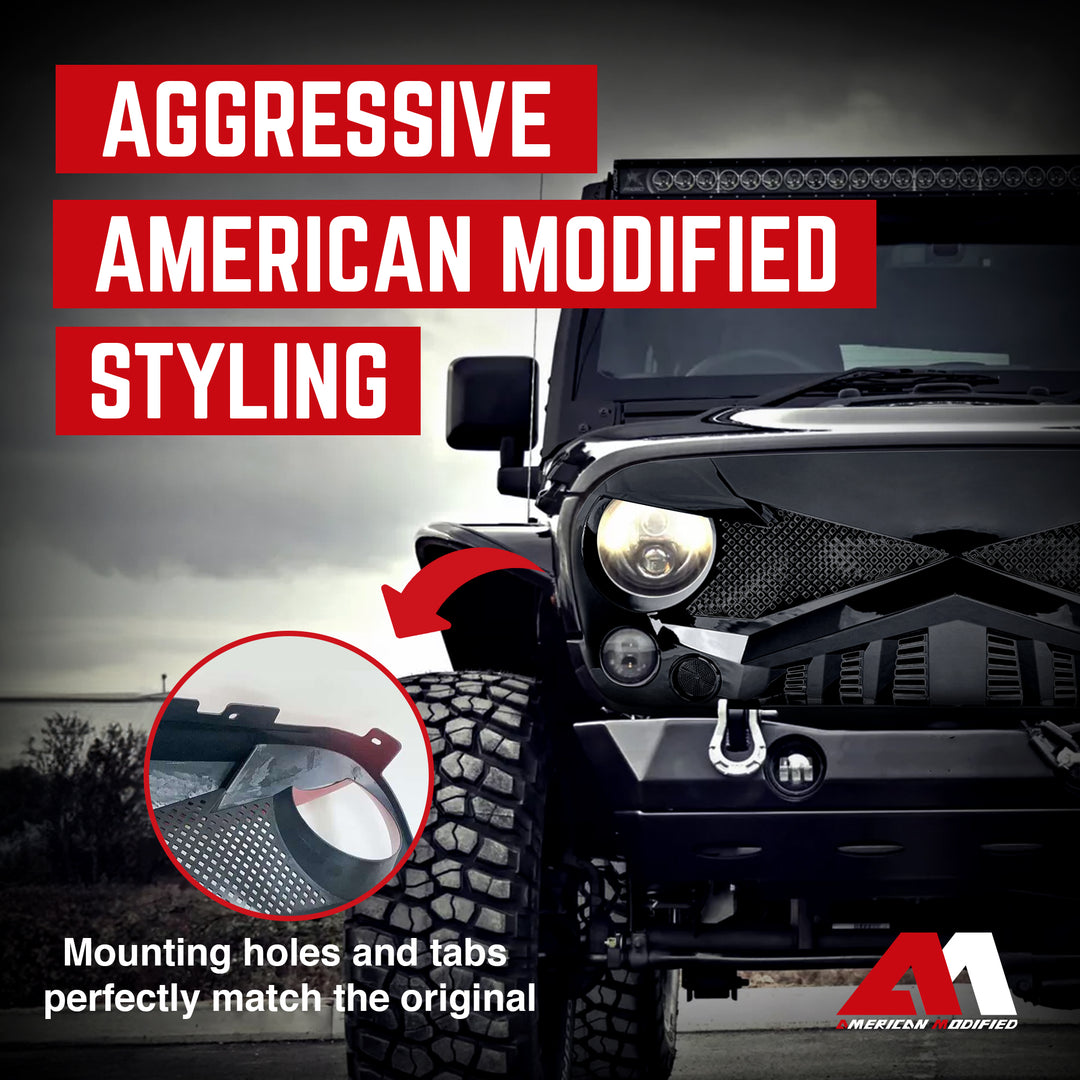 AGGRESSIVE
AMERICAN MODIFIED
STYLING

Mounting holes and tabs perfectly match the original

AMERICAN MODIFIED