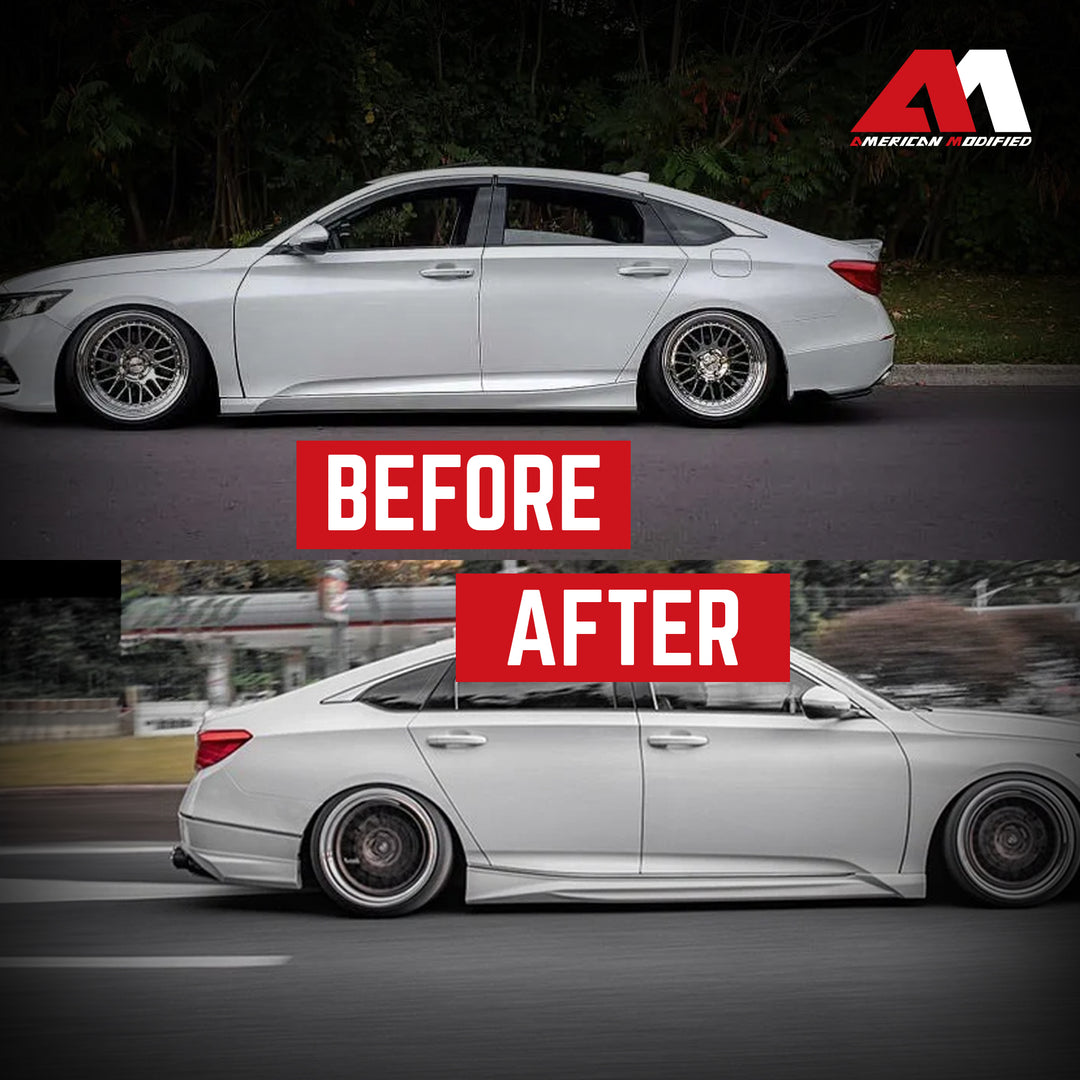 AM
AMERICAN MODIFIED

BEFORE

AFTER