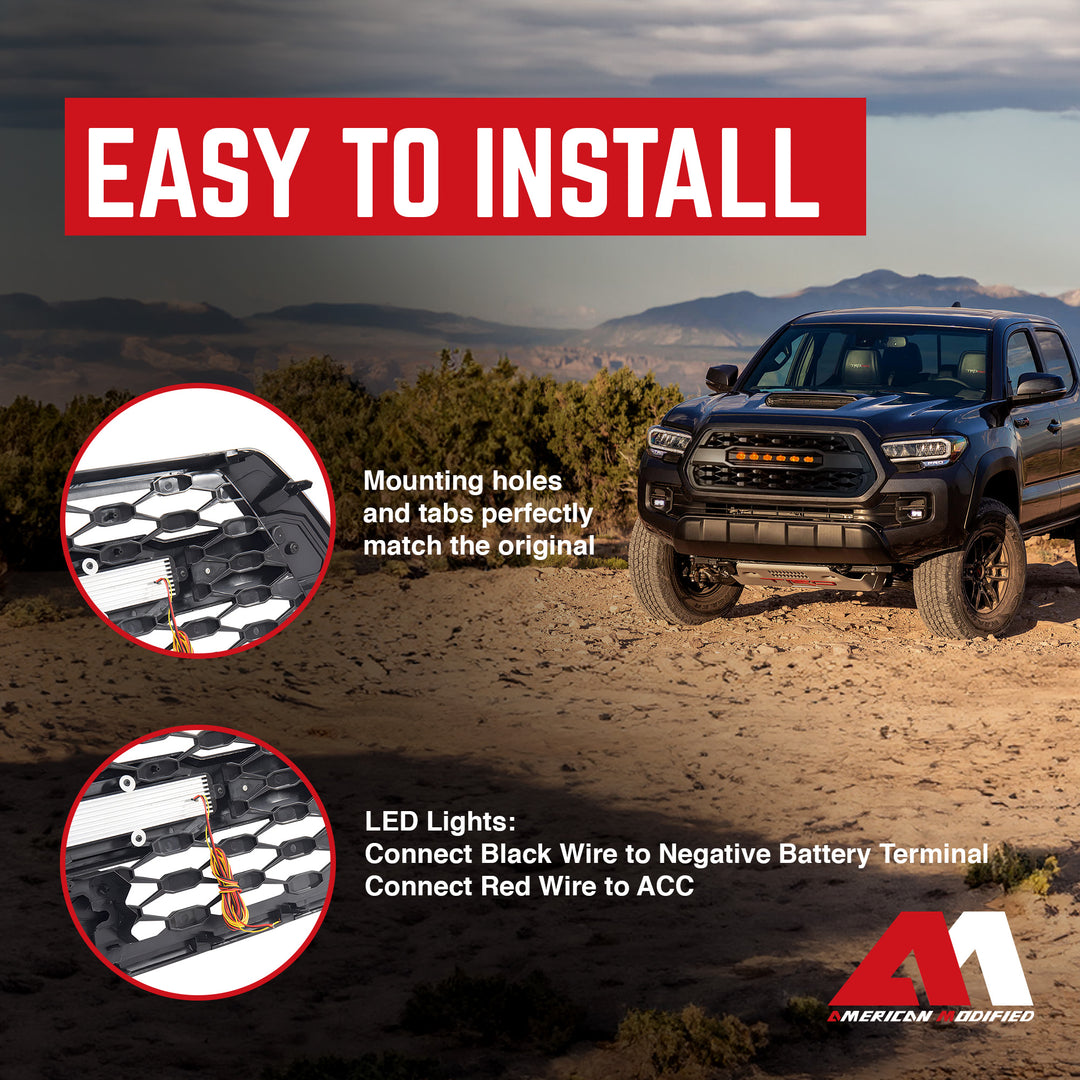 EASY TO INSTALL

Mounting holes and tabs perfectly match the original

LED Lights:
Connect Black Wire to Negative Battery Terminal
Connect Red Wire to ACC

AMERICAN MODIFIED