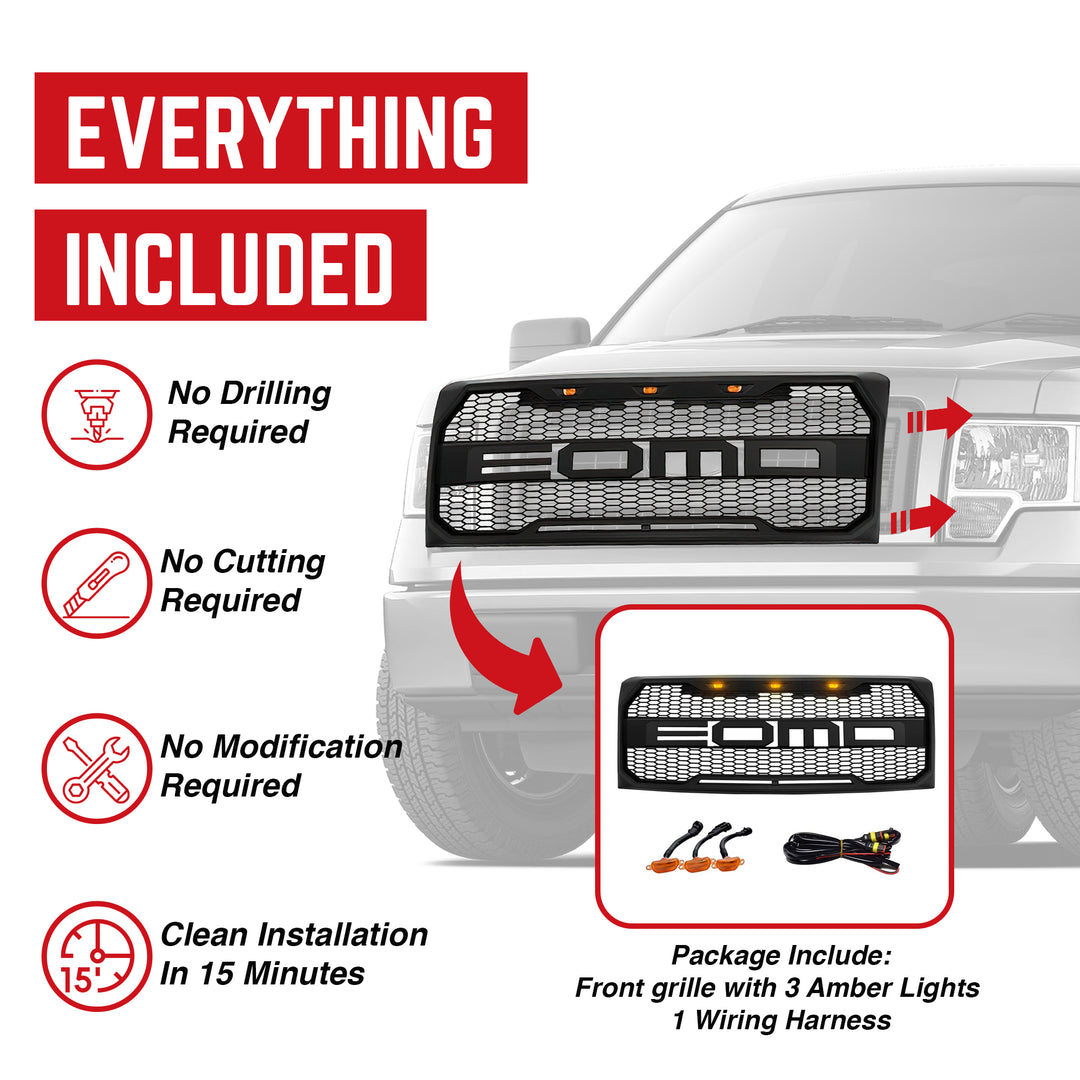 EVERYTHING

INCLUDED

No Drilling Required

No Cutting Required

No Modification Required

15'

Clean Installation In 15 Minutes

Package Include:
Front grille with 3 Amber Lights
1 Wiring Harness