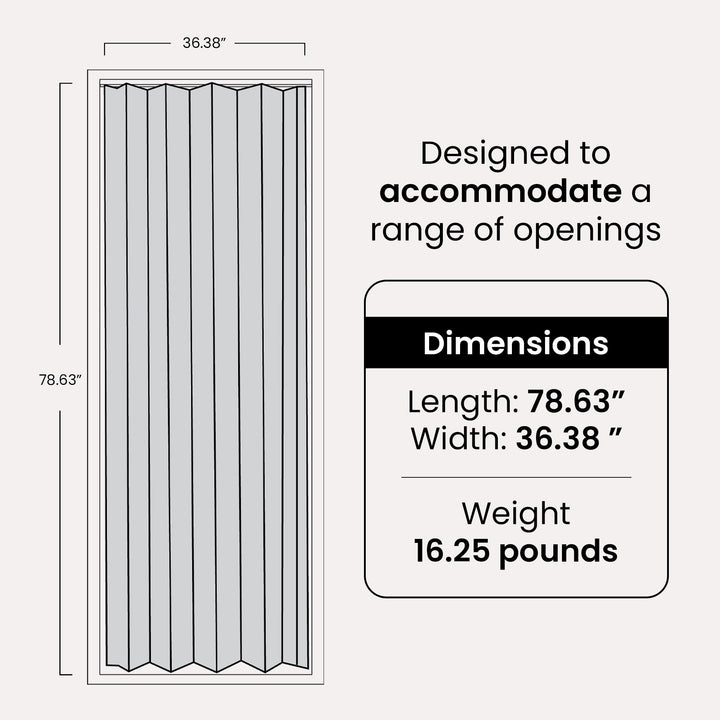 36.38”

78.63”

Designed to accommodate a range of openings

Dimensions

Length: 78.63”
Width: 36.38 ”

Weight
16.25 pounds