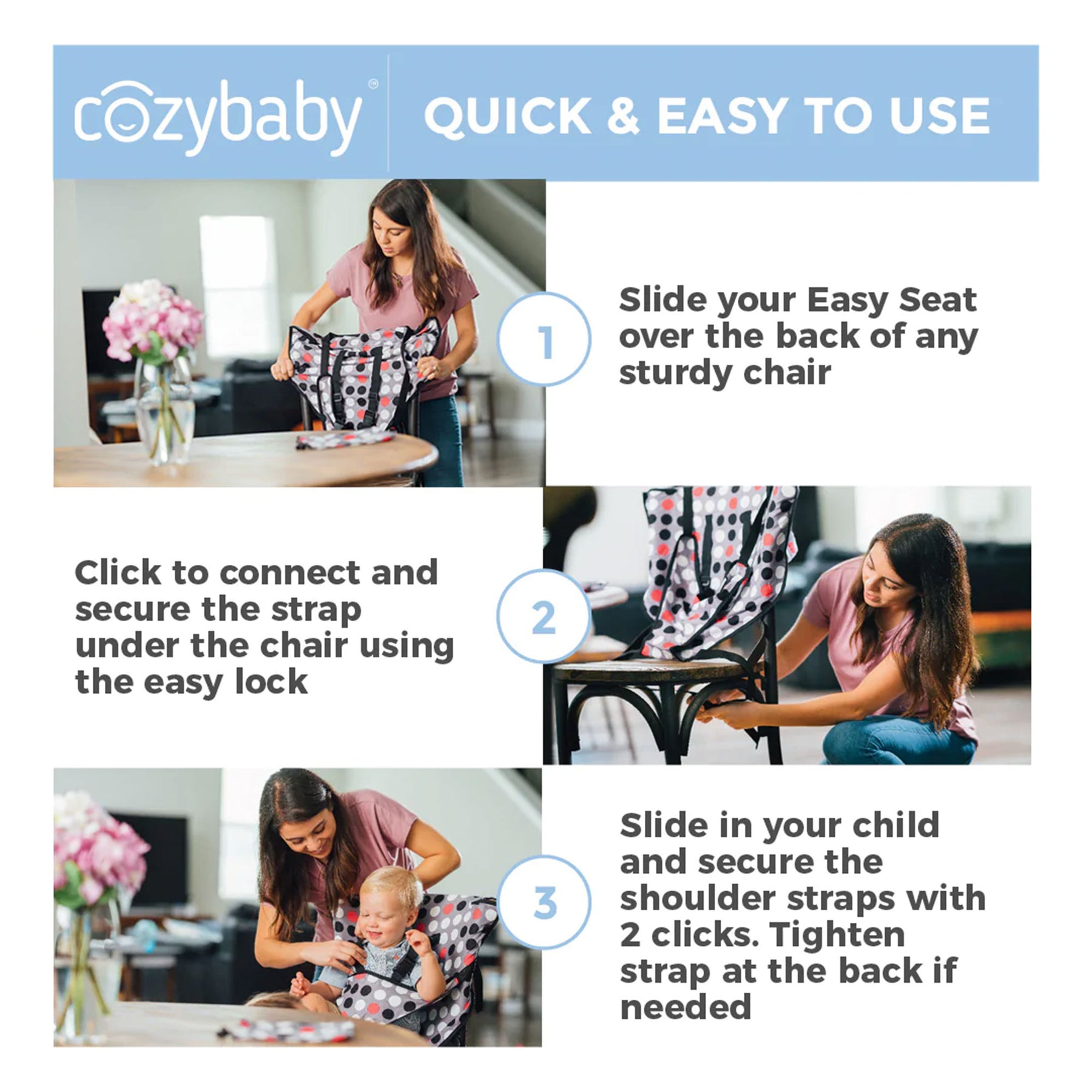 cozybaby™ QUICK & EASY TO USE

1

Slide your Easy Seat over the back of any sturdy chair

Click to connect and secure the strap under the chair using the easy lock

2

3

Slide in your child and secure the shoulder straps with 2 clicks. Tighten strap at the back if needed