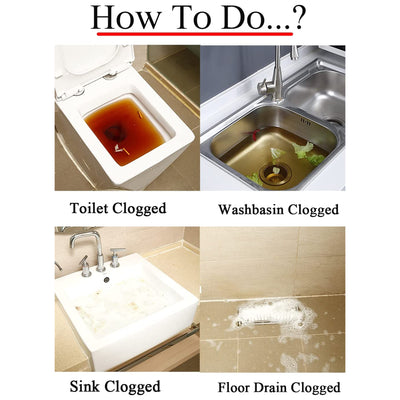 How To Do...?

Toilet Clogged

Washbasin Clogged

Sink Clogged

Floor Drain Clogged