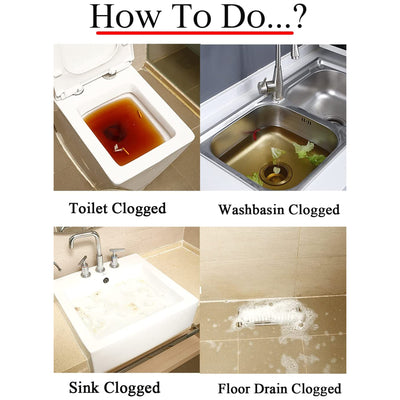 How To Do...?

Toilet Clogged

Washbasin Clogged

Sink Clogged

Floor Drain Clogged