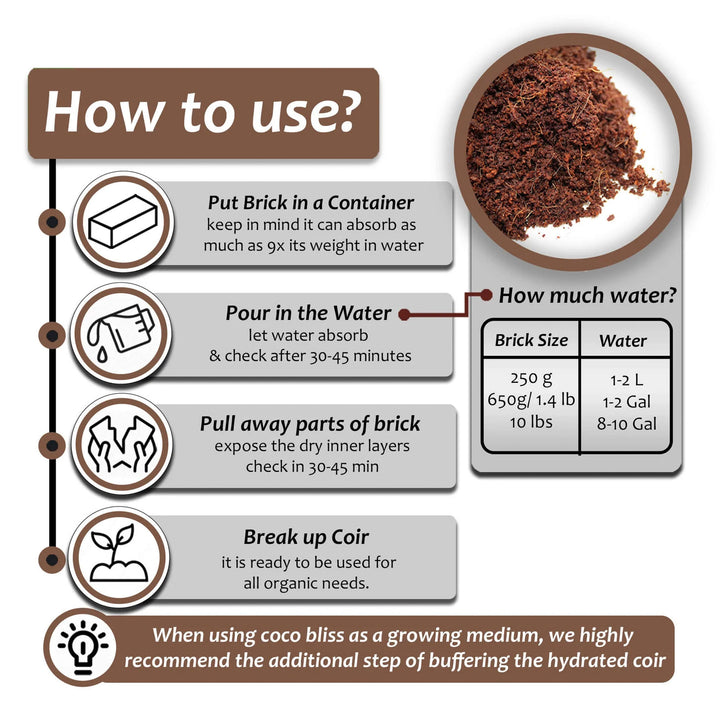 How to use?

Put Brick in a Container
keep in mind it can absorb as much as 9x its weight in water

Pour in the Water
let water absorb & check after 30-45 minutes

Pull away parts of brick
expose the dry inner layers check in 30-45 min

Break up Coir
it is ready to be used for all organic needs.

How much water?

| Brick Size | Water |
|---|---|
| 250 g | 1-2 L |
| 650g/ 1.4 lb | 1-2 Gal |
| 10 lbs | 8-10 Gal |

When using coco bliss as a growing medium, we highly recommend the additional step of buffering the hydrated coir