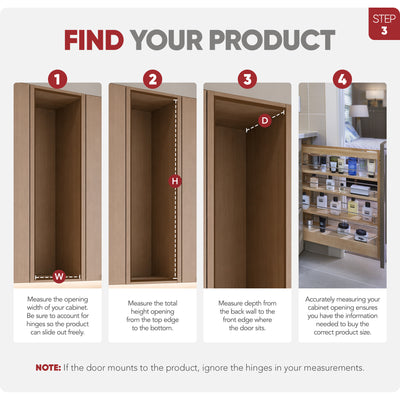 STEP 3

FIND YOUR PRODUCT

1

W

Measure the opening width of your cabinet. Be sure to account for hinges so the product can slide out freely.

2

H

Measure the total height opening from the top edge to the bottom.

3

D

Measure depth from the back wall to the front edge where the door sits.

4

Accurately measuring your cabinet opening ensures you have the information needed to buy the correct product size.

NOTE: If the door mounts to the product, ignore the hinges in your measurements.