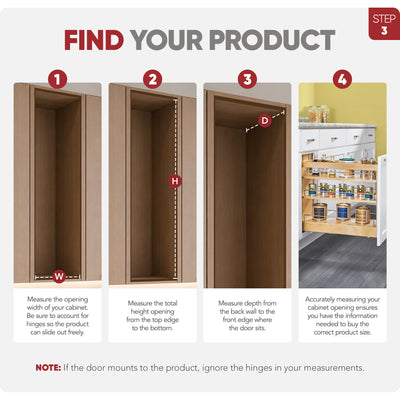 STEP 3

FIND YOUR PRODUCT

1

W

Measure the opening width of your cabinet. Be sure to account for hinges so the product can slide out freely.

2

H

Measure the total height opening from the top edge to the bottom.

3

D

Measure depth from the back wall to the front edge where the door sits.

4

Accurately measuring your cabinet opening ensures you have the information needed to buy the correct product size.

NOTE: If the door mounts to the product, ignore the hinges in your measurements.