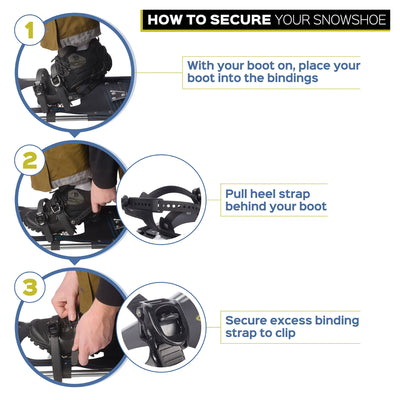 HOW TO SECURE YOUR SNOWSHOE

1

With your boot on, place your boot into the bindings

2

Pull heel strap behind your boot

3

Secure excess binding strap to clip