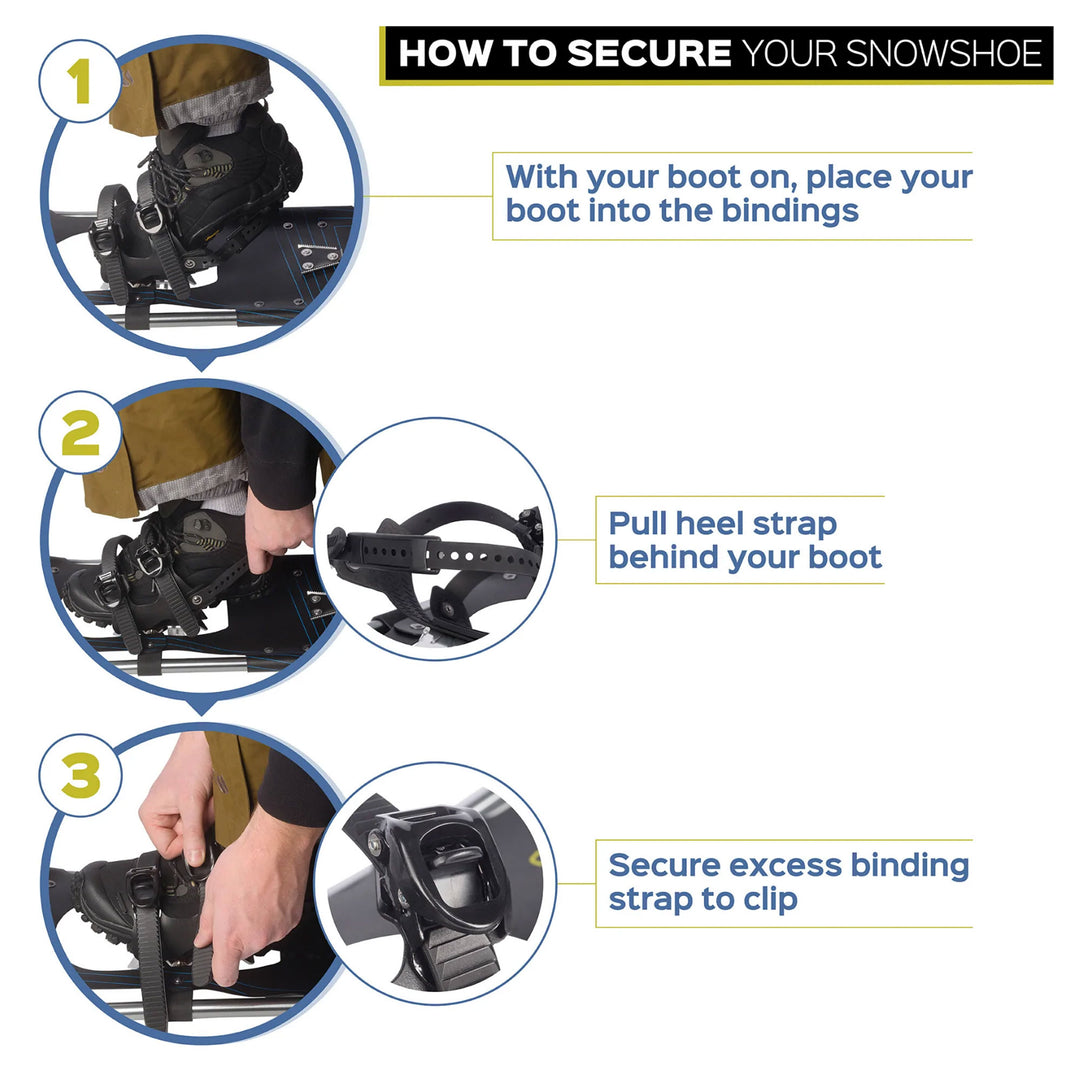 HOW TO SECURE YOUR SNOWSHOE

1

With your boot on, place your boot into the bindings

2

Pull heel strap behind your boot

3

Secure excess binding strap to clip