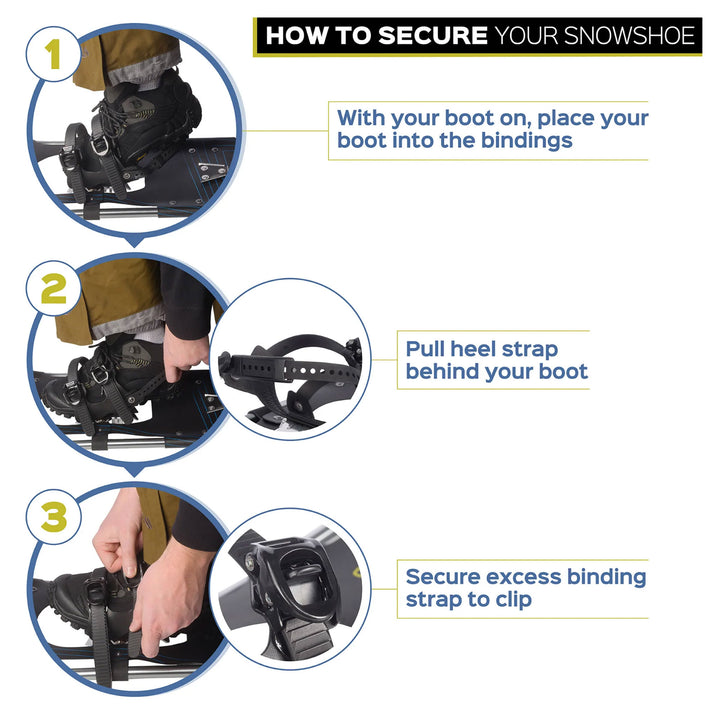 HOW TO SECURE YOUR SNOWSHOE

1

With your boot on, place your boot into the bindings

2

Pull heel strap behind your boot

3

Secure excess binding strap to clip