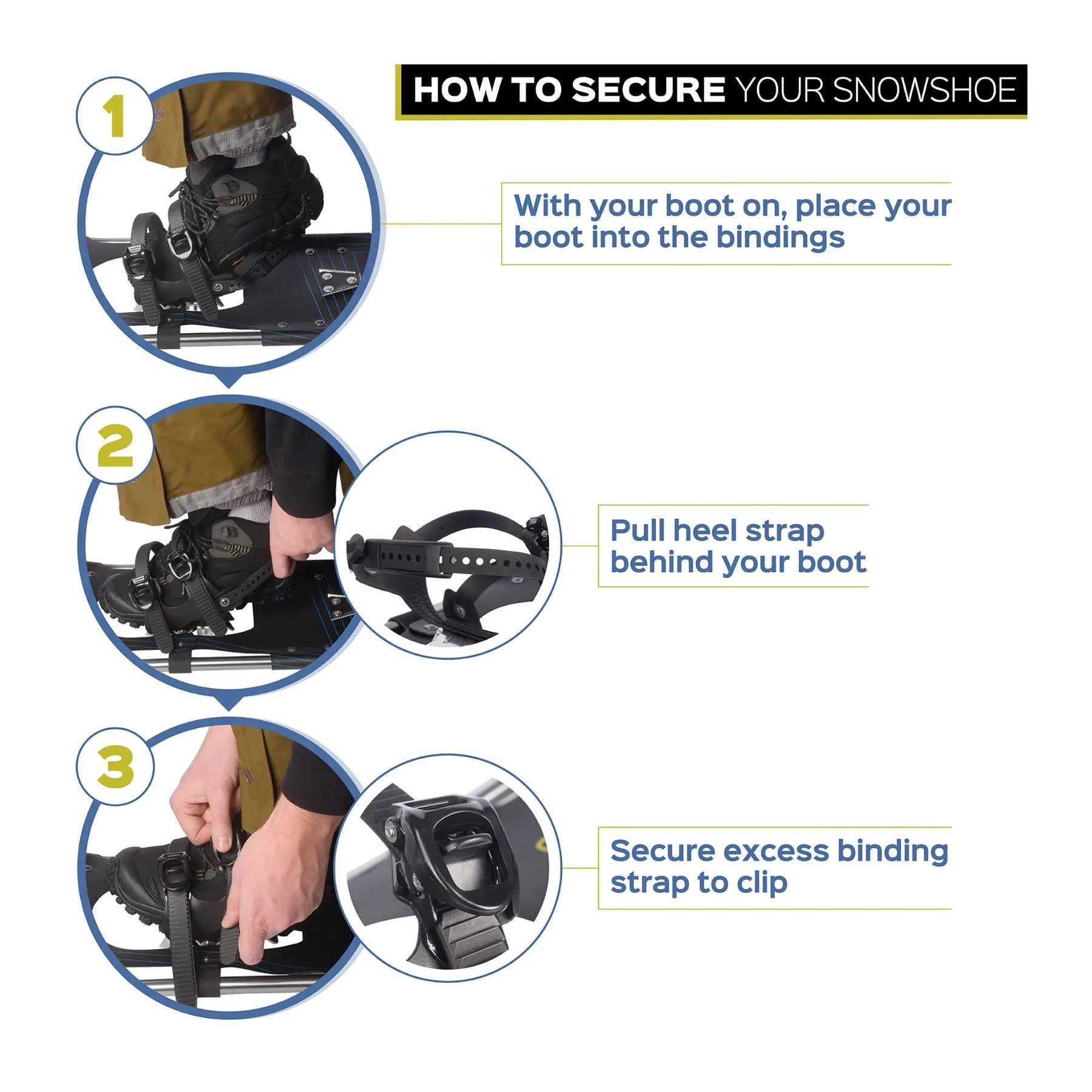 HOW TO SECURE YOUR SNOWSHOE

1

With your boot on, place your boot into the bindings

2

Pull heel strap behind your boot

3

Secure excess binding strap to clip