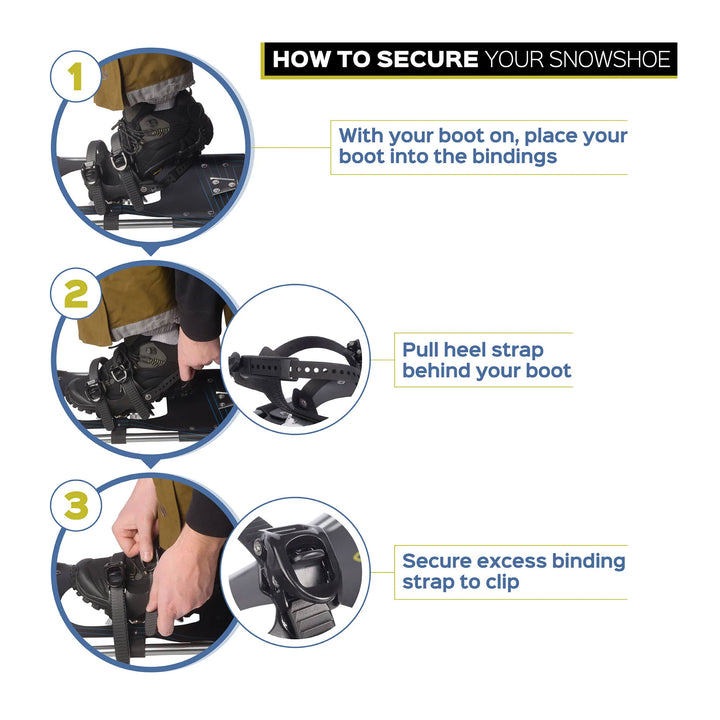 HOW TO SECURE YOUR SNOWSHOE

1

With your boot on, place your boot into the bindings

2

Pull heel strap behind your boot

3

Secure excess binding strap to clip