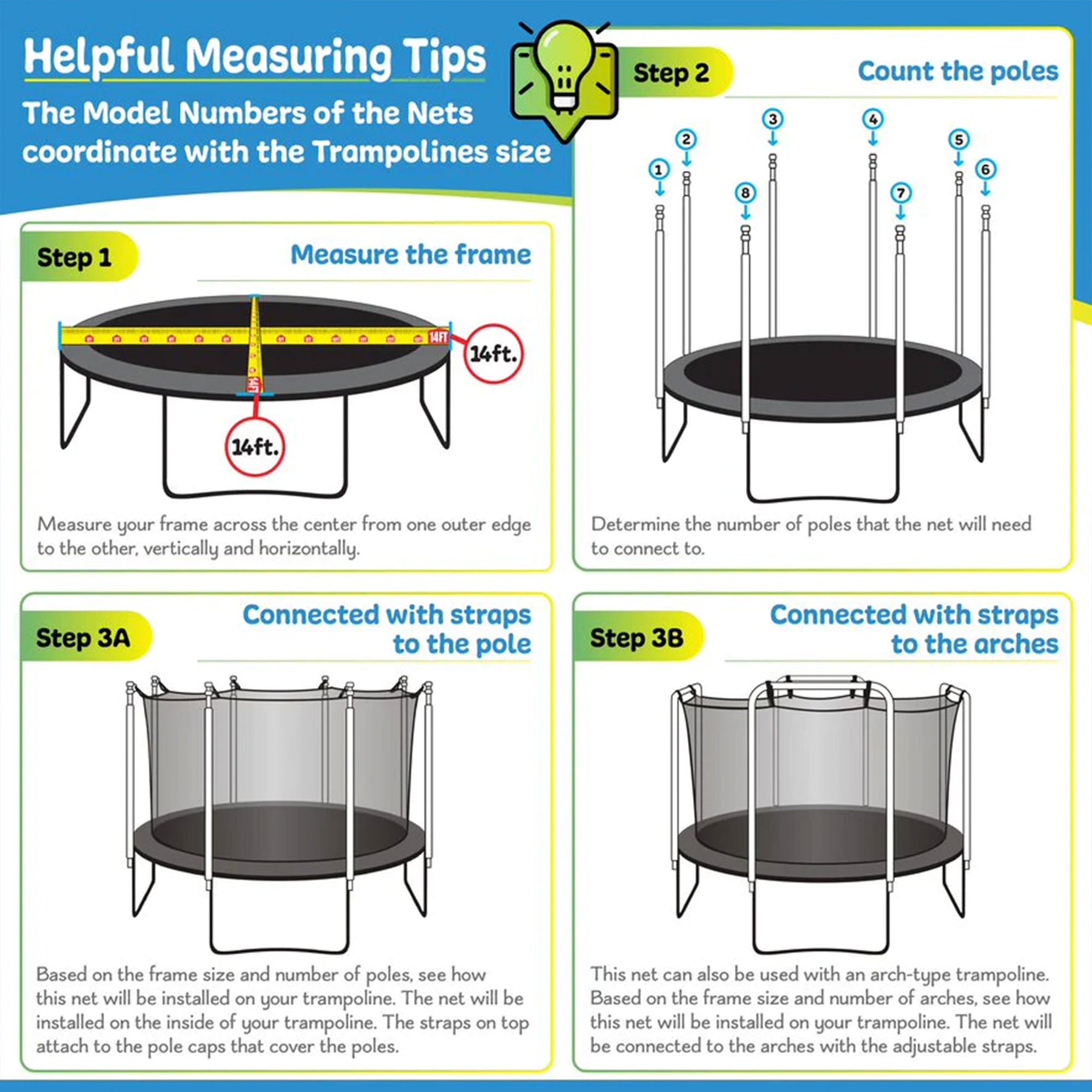 Helpful Measuring Tips
The Model Numbers of the Nets coordinate with the Trampolines size

Step 1
Measure the frame

14FT
14FT
14ft.
14ft.

Measure your frame across the center from one outer edge to the other, vertically and horizontally.

Step 2
Count the poles

1
2
3
4
5
6
7
8

Determine the number of poles that the net will need to connect to.

Step 3A
Connected with straps to the pole

Based on the frame size and number of poles, see how this net will be installed on your trampoline. The net will be installed on the inside of your trampoline. The straps on top attach to the pole caps that cover the poles.

Step 3B
Connected with straps to the arches

This net can also be used with an arch-type trampoline. Based on the frame size and number of arches, see how this net will be installed on your trampoline. The net will be connected to the arches with the adjustable straps.