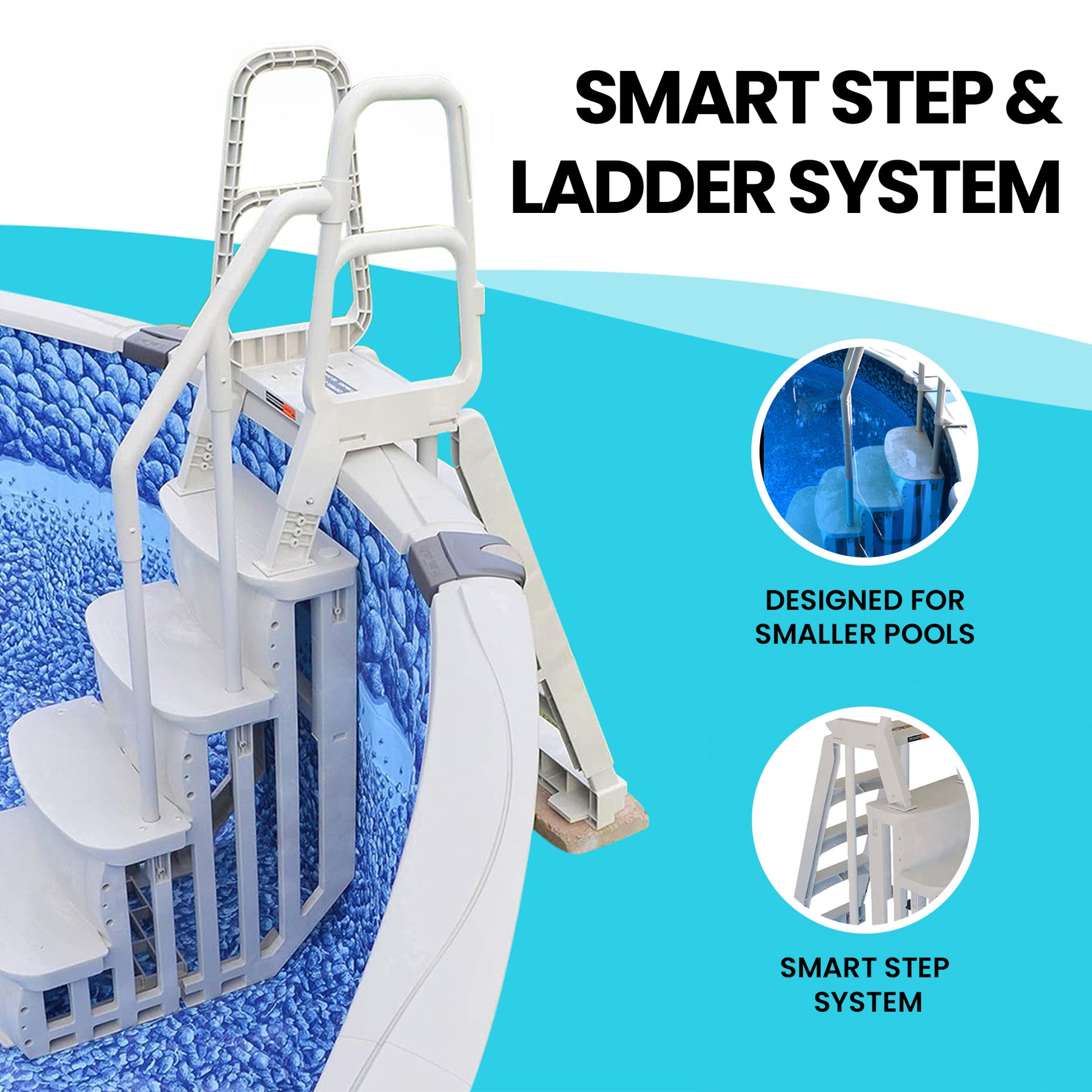 SMART STEP &
LADDER SYSTEM

DESIGNED FOR
SMALLER POOLS

SMART STEP
SYSTEM