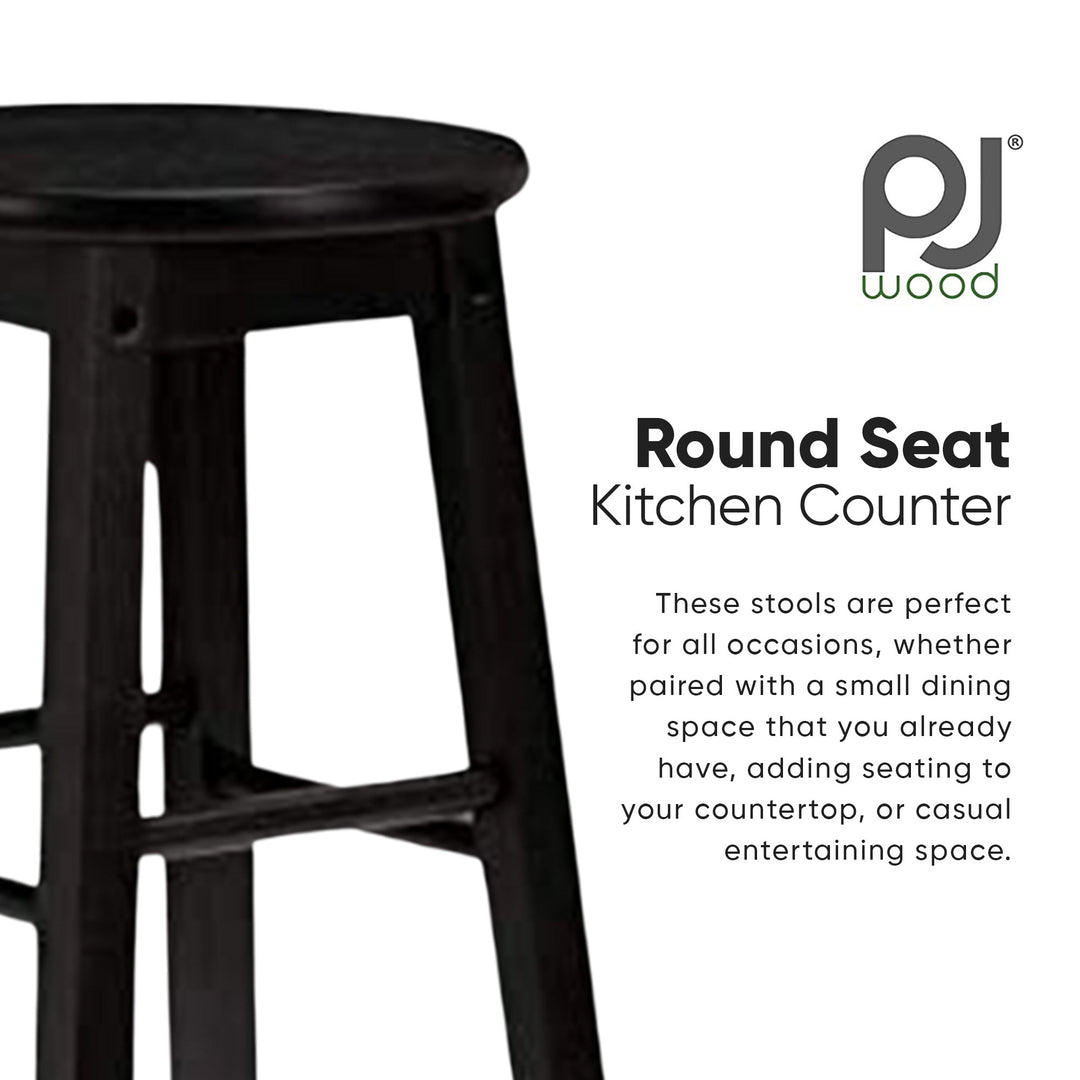 pj®
wood

Round Seat
Kitchen Counter

These stools are perfect for all occasions, whether paired with a small dining space that you already have, adding seating to your countertop, or casual entertaining space.