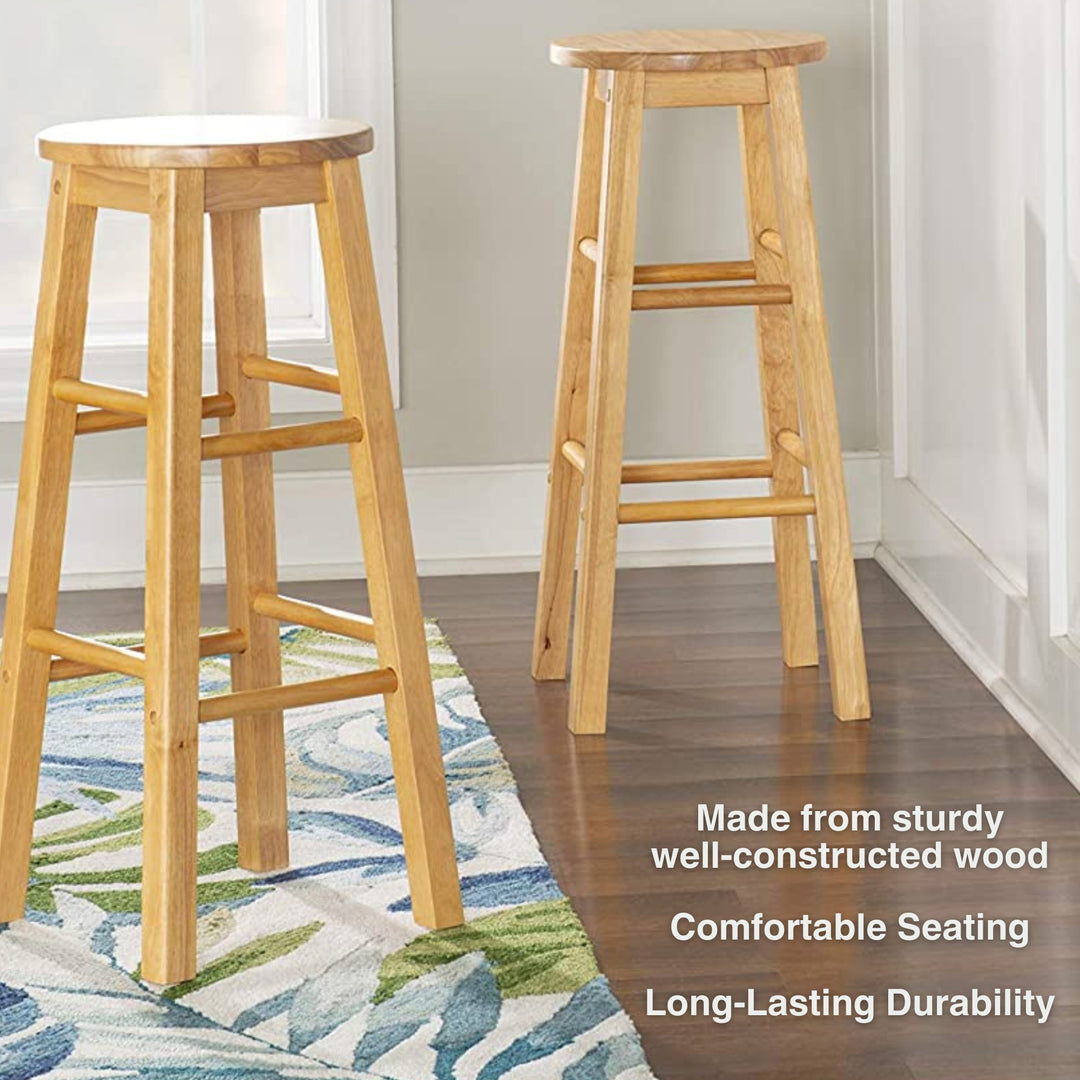 Made from sturdy well-constructed wood

Comfortable Seating

Long-Lasting Durability