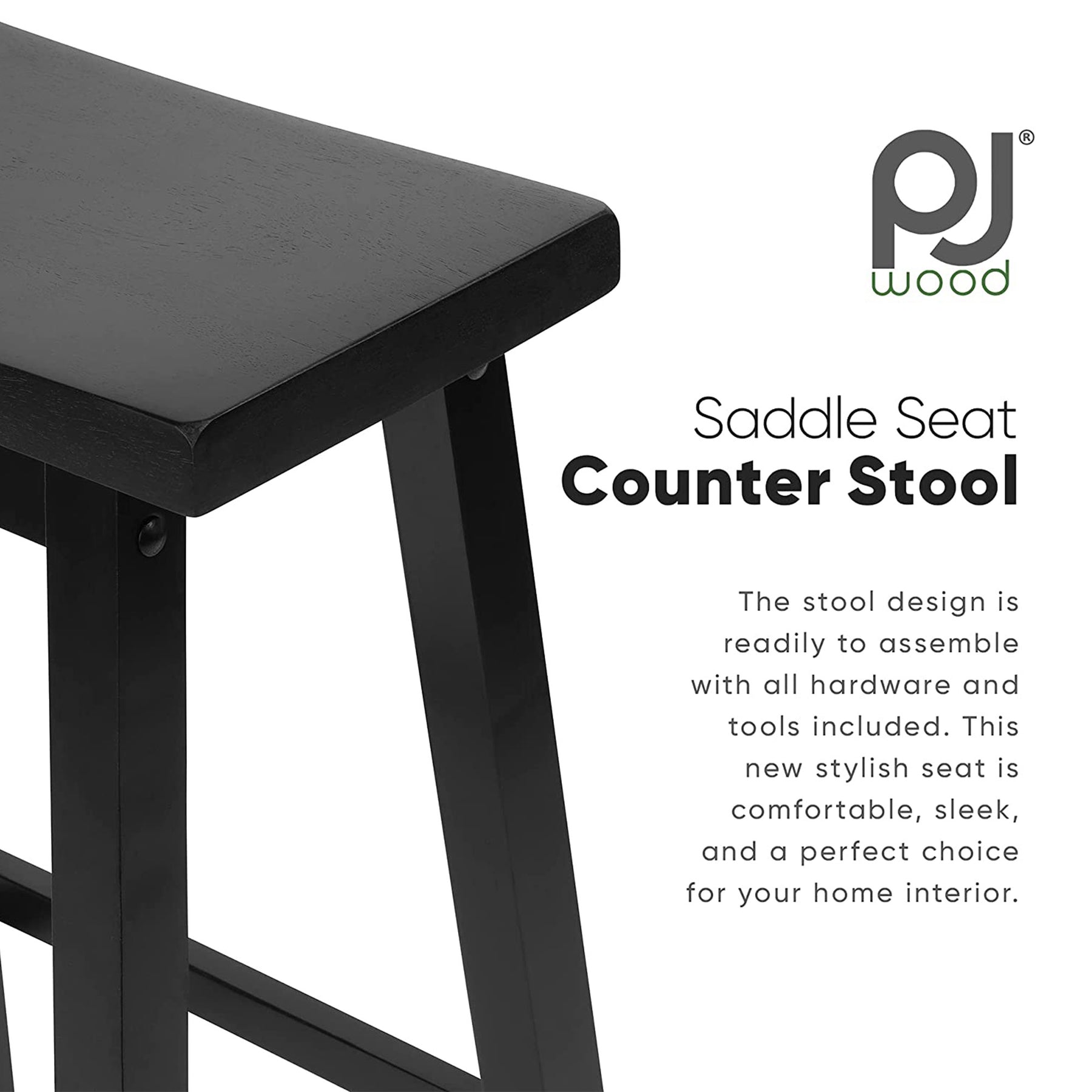 pj®
wood

Saddle Seat
Counter Stool

The stool design is readily to assemble with all hardware and tools included. This new stylish seat is comfortable, sleek, and a perfect choice for your home interior.