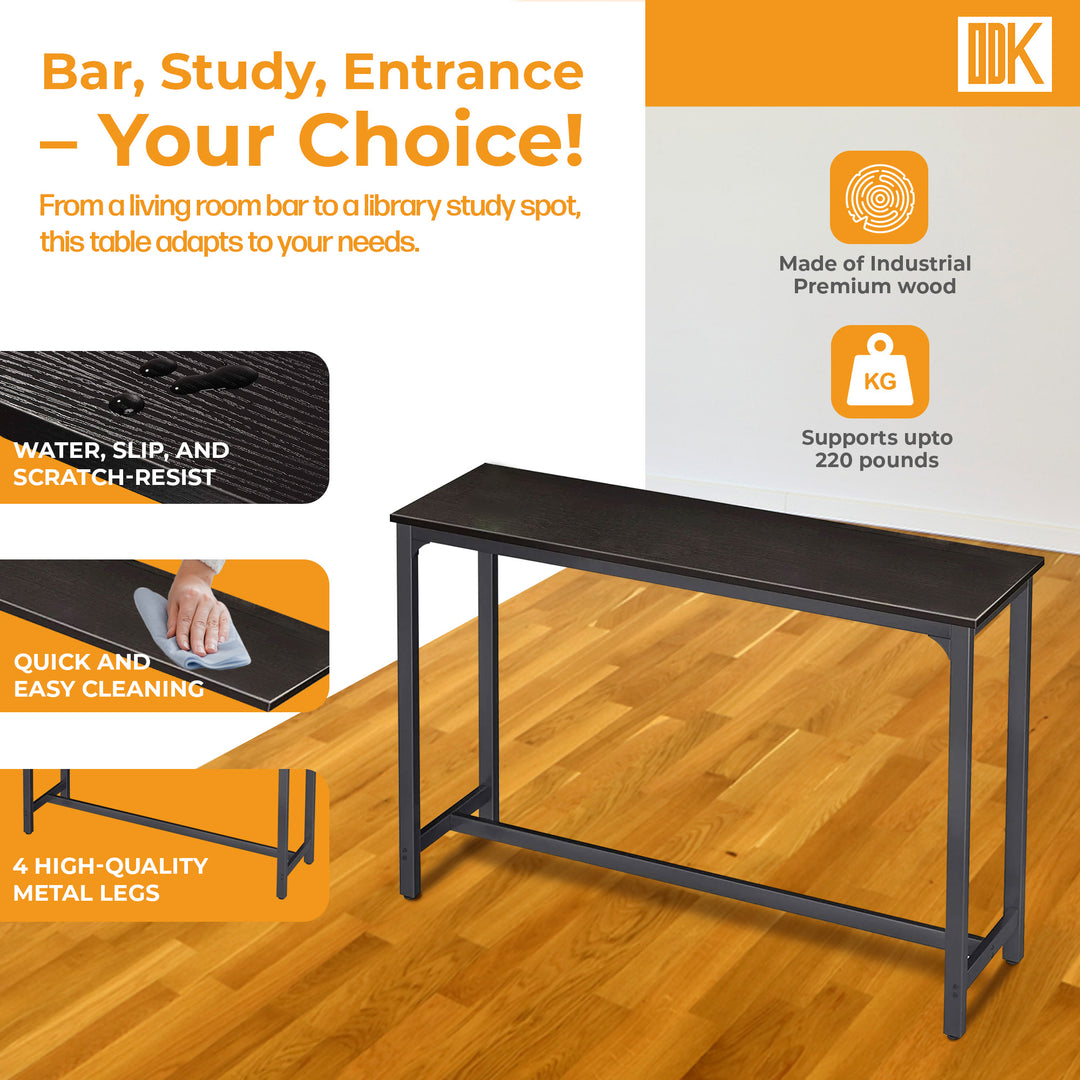 Bar, Study, Entrance – Your Choice!

From a living room bar to a library study spot, this table adapts to your needs.

ODK

Made of Industrial Premium wood

KG

Supports upto 220 pounds

WATER, SLIP, AND SCRATCH-RESIST

QUICK AND EASY CLEANING

4 HIGH-QUALITY METAL LEGS