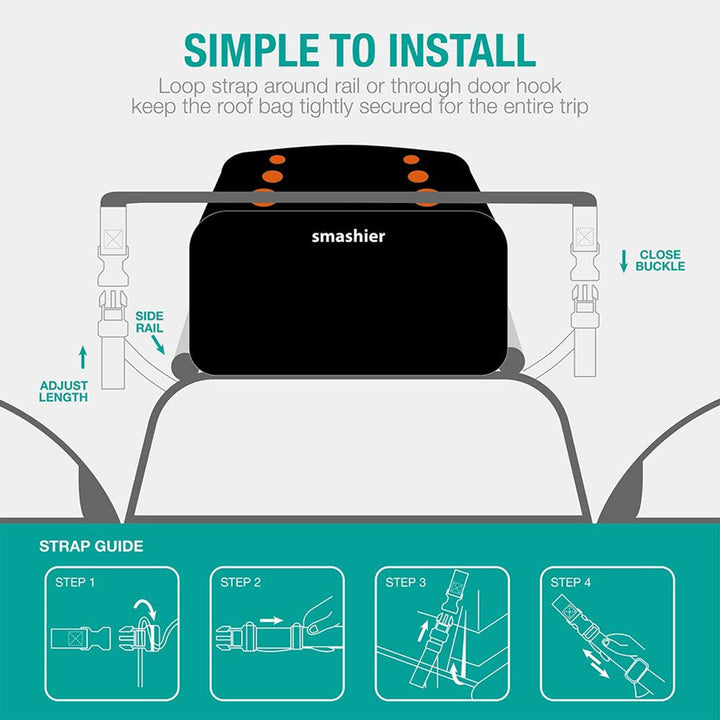 SIMPLE TO INSTALL

Loop strap around rail or through door hook keep the roof bag tightly secured for the entire trip

smashier

CLOSE BUCKLE

SIDE RAIL

ADJUST LENGTH

STRAP GUIDE

STEP 1

STEP 2

STEP 3

STEP 4