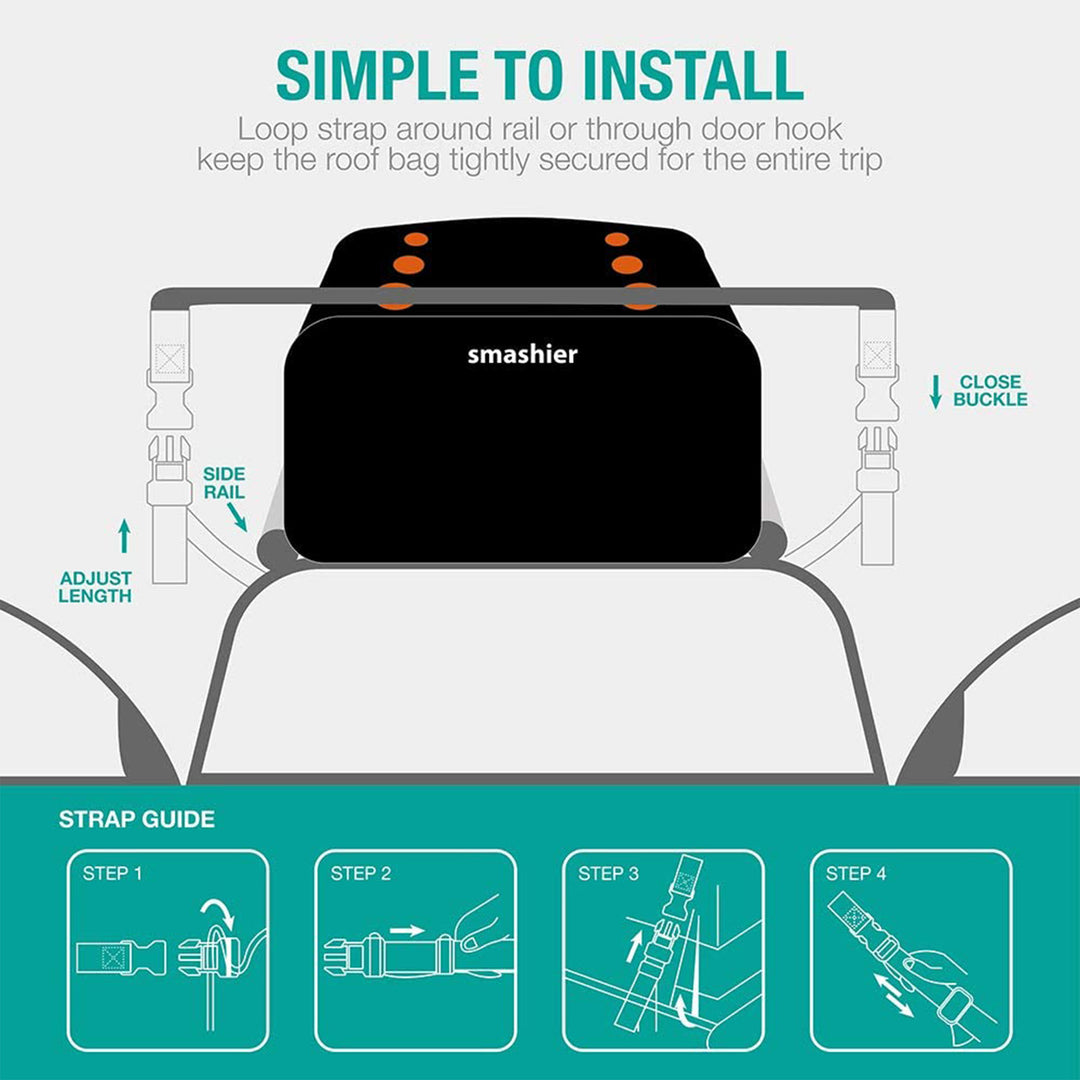 SIMPLE TO INSTALL

Loop strap around rail or through door hook keep the roof bag tightly secured for the entire trip

smashier

CLOSE BUCKLE

SIDE RAIL

ADJUST LENGTH

STRAP GUIDE

STEP 1

STEP 2

STEP 3

STEP 4