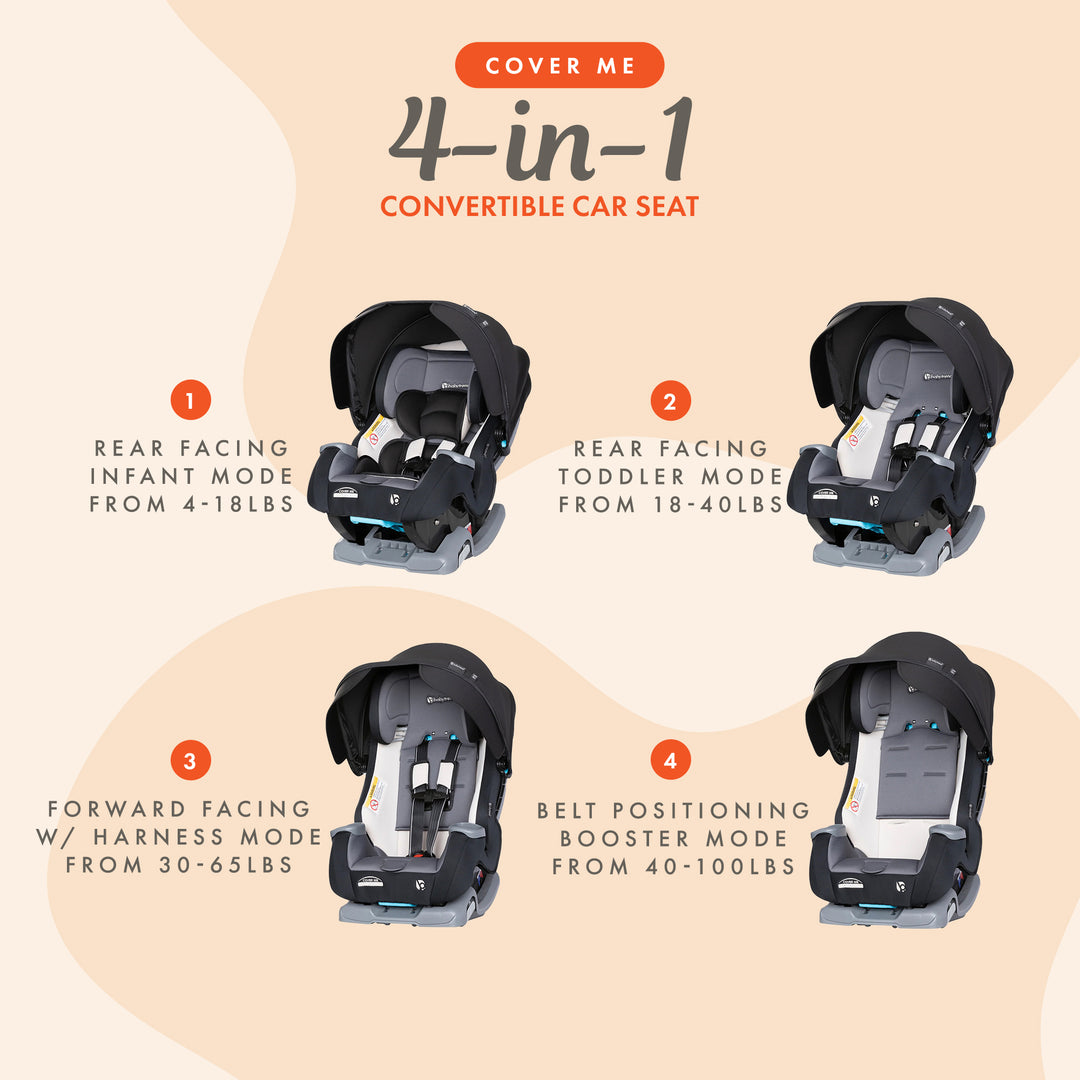 COVER ME

4-in-1

CONVERTIBLE CAR SEAT

1

REAR FACING INFANT MODE FROM 4-18LBS

2

REAR FACING TODDLER MODE FROM 18-40LBS

3

FORWARD FACING W/ HARNESS MODE FROM 30-65LBS

4

BELT POSITIONING BOOSTER MODE FROM 40-100LBS