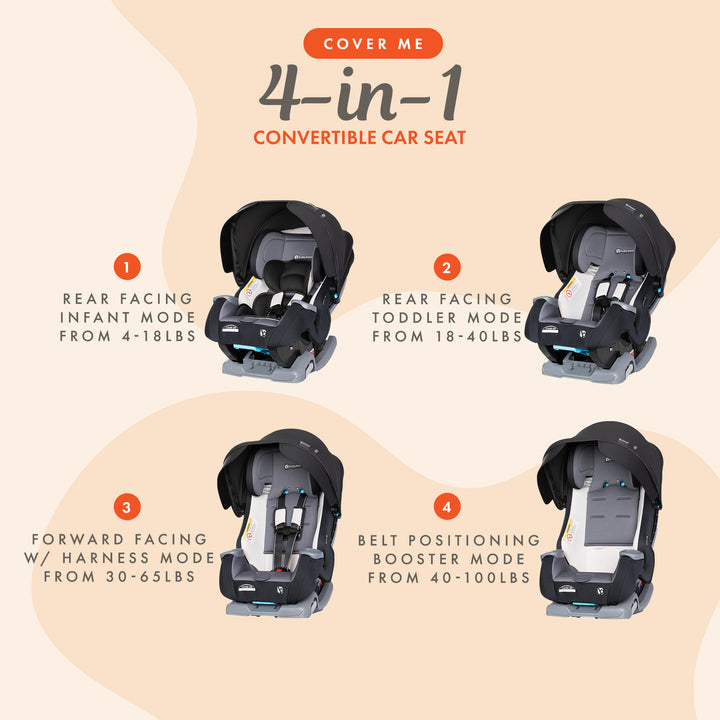 COVER ME

4-in-1

CONVERTIBLE CAR SEAT

1

REAR FACING INFANT MODE FROM 4-18LBS

2

REAR FACING TODDLER MODE FROM 18-40LBS

3

FORWARD FACING W/ HARNESS MODE FROM 30-65LBS

4

BELT POSITIONING BOOSTER MODE FROM 40-100LBS