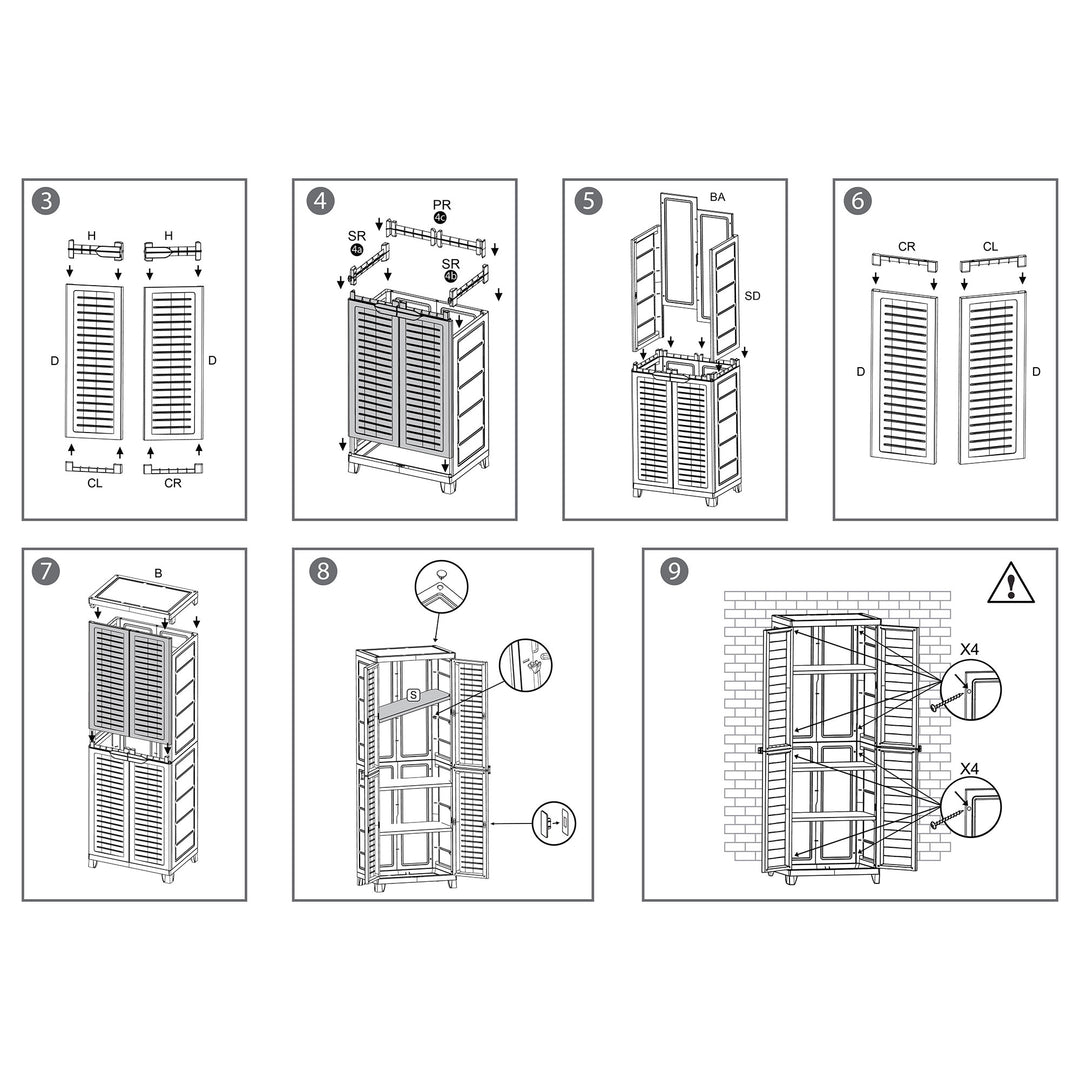 3
H
H
D
D
CL
CR

4
PR
4c
SR
4a
SR
4b

5
BA
SD

6
CR
CL
D
D

7
B

8
S

9
X4
X4